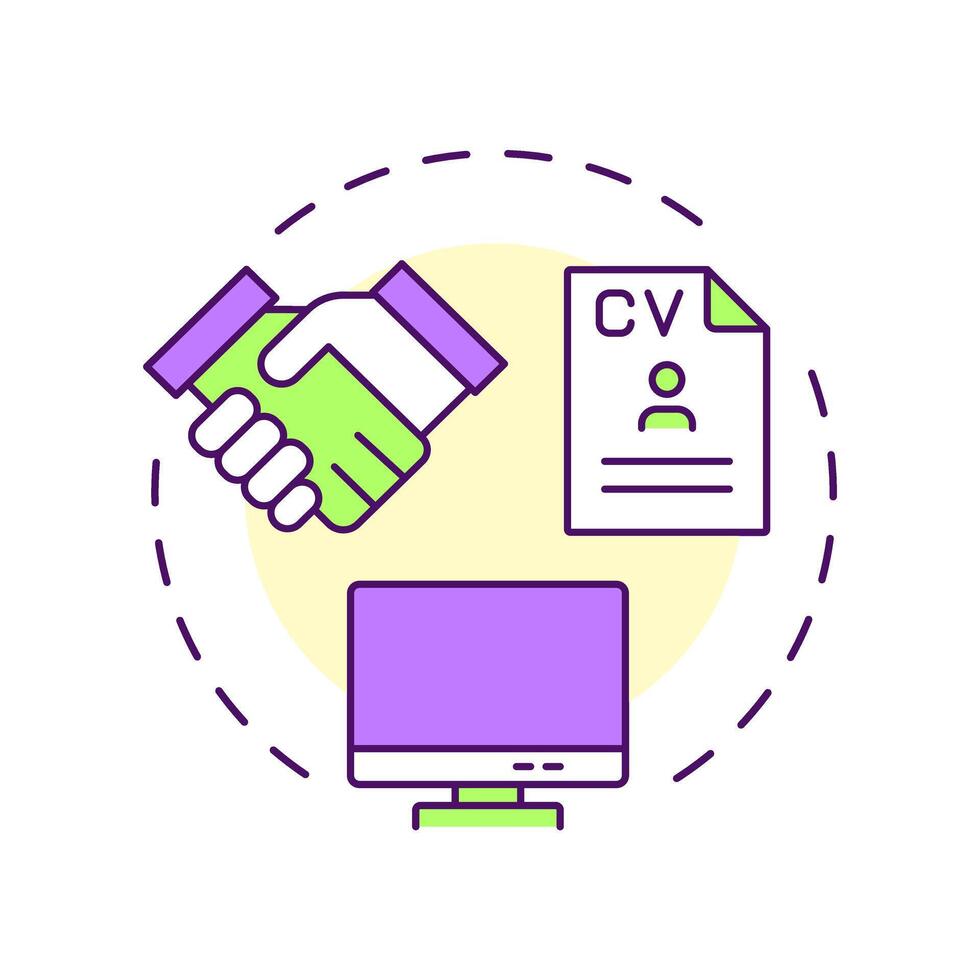 CV