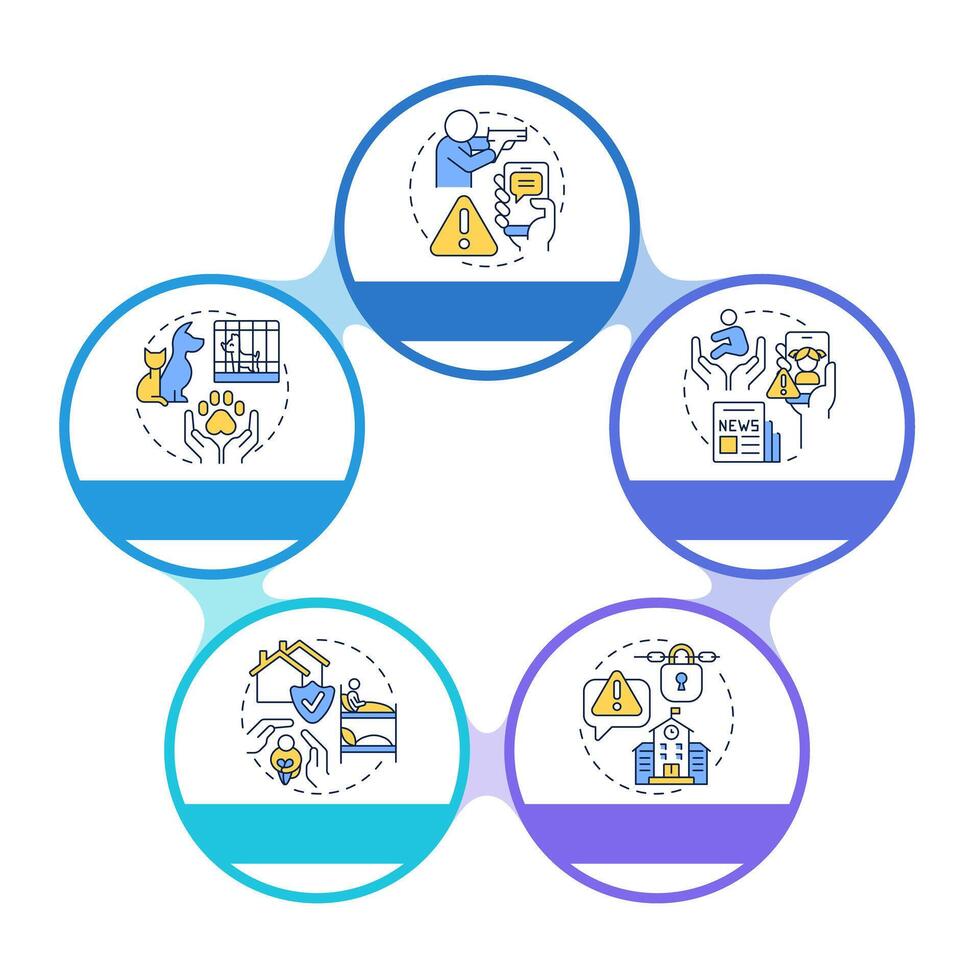 NEWS