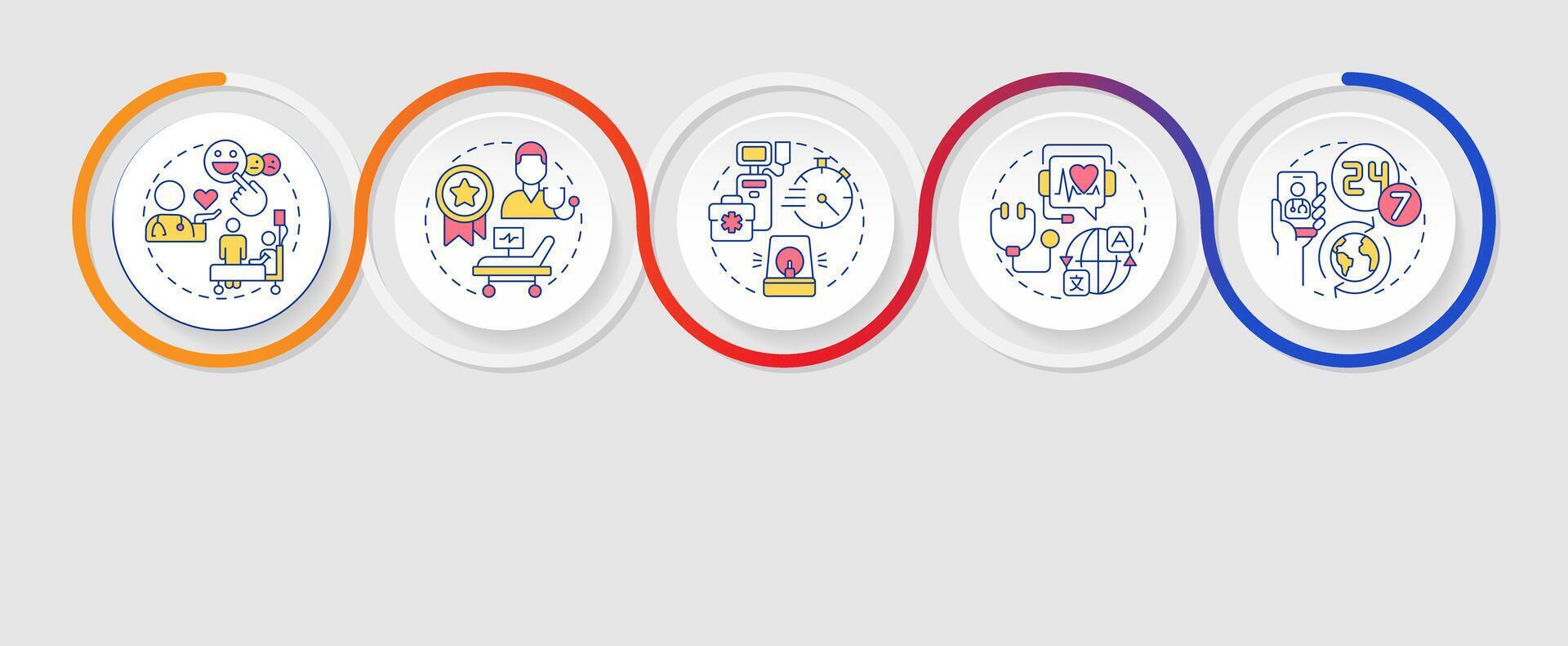 A
文
24
7