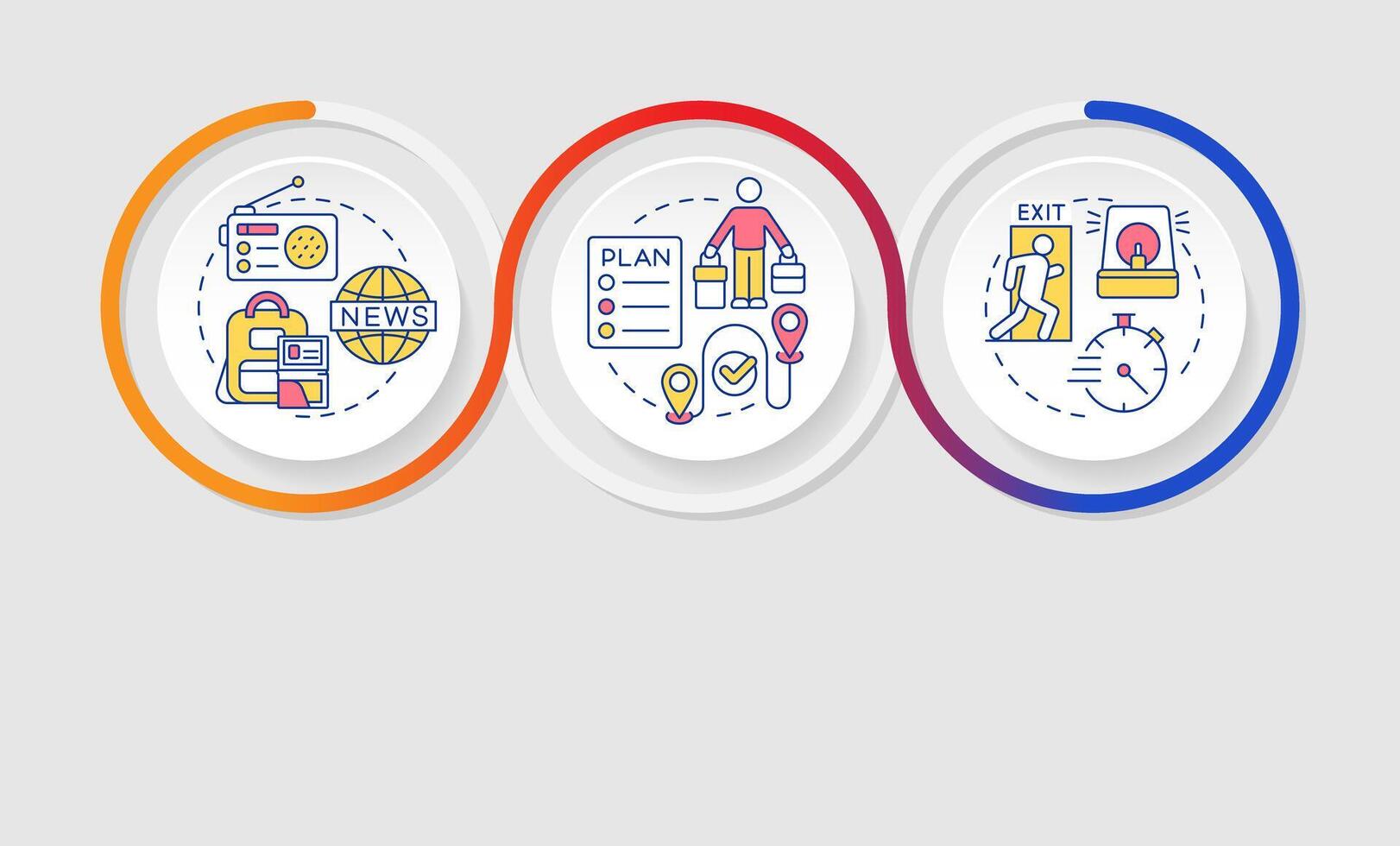 NEWS

PLAN

EXIT