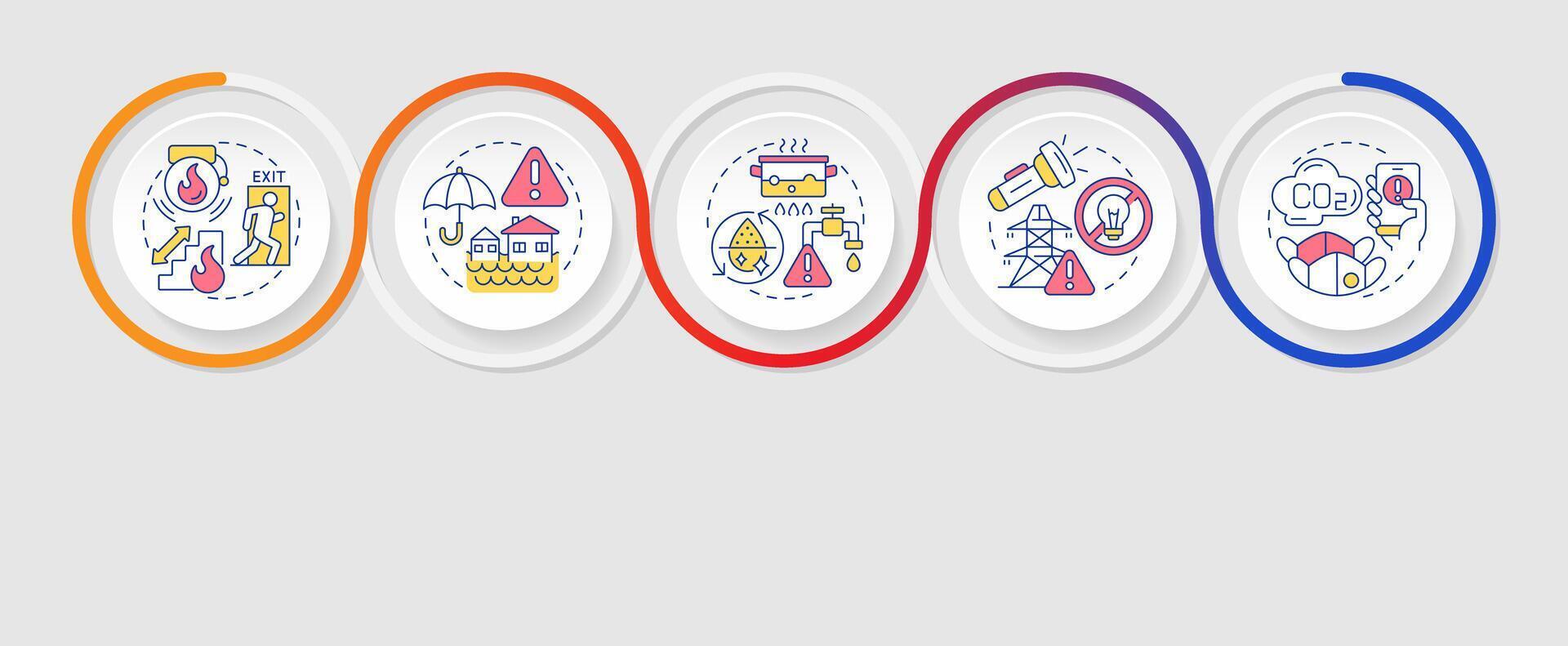 EXIT

$CO_2$