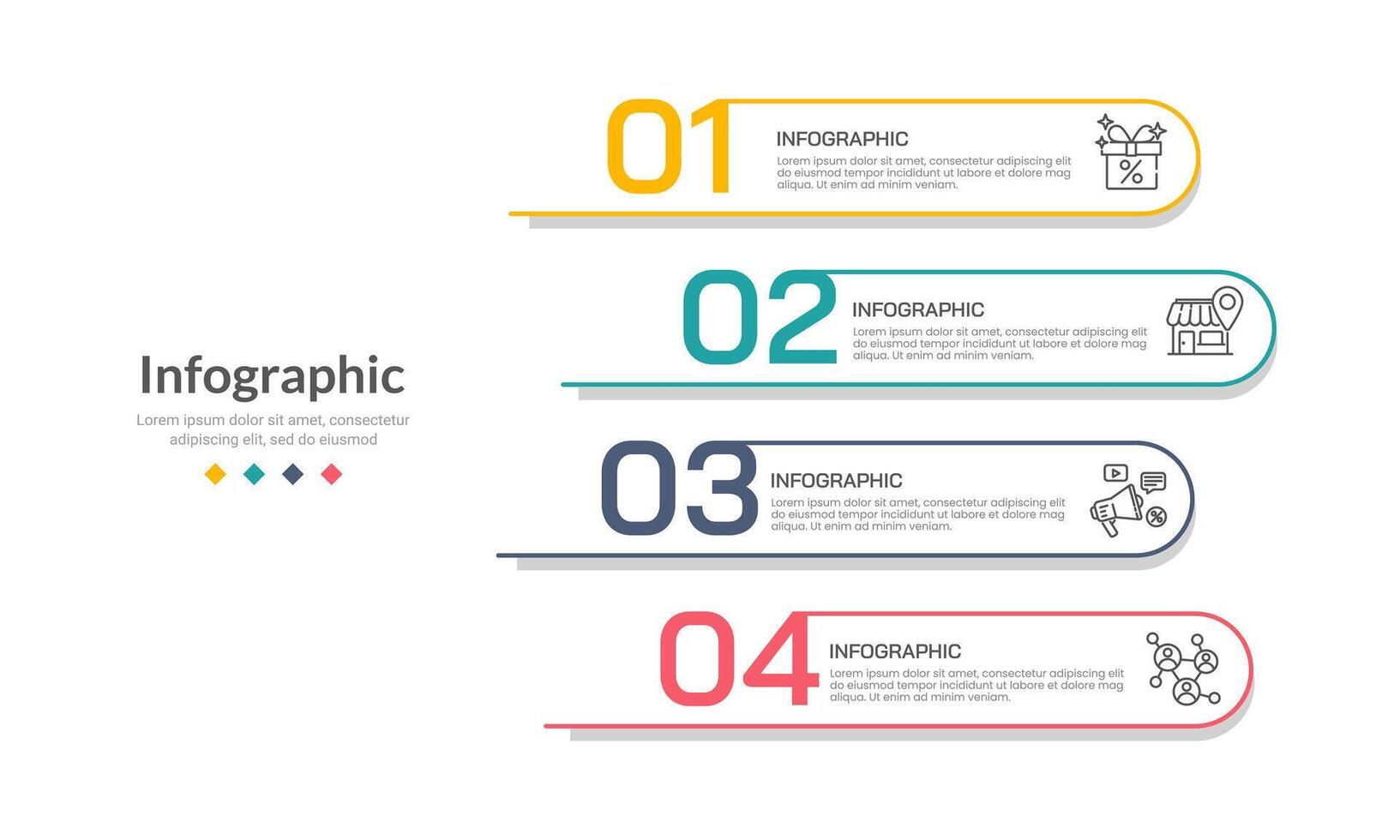 Infographic

Lorem ipsum dolor sit amet, consectetur adipiscing elit, sed do eiusmod

01

INFOGRAPHIC

Lorem ipsum dolor sit amet, consectetur adipiscing elit do eiusmod tempor incididunt ut labore et dolore mag aliqua. Ut enim ad minim veniam.

%

02

INFOGRAPHIC

Lorem ipsum dolor sit amet, consectetur adipiscing elit do eiusmod tempor incididunt ut labore et dolore mag aliqua. Ut enim ad minim veniam.

03

INFOGRAPHIC

Lorem ipsum dolor sit amet, consectetur adipiscing elit do eiusmod tempor incididunt ut labore et dolore mag aliqua. Ut enim ad minim veniam.

%

04

INFOGRAPHIC

Lorem ipsum dolor sit amet, consectetur adipiscing elit do eiusmod tempor incididunt ut labore et dolore mag aliqua. Ut enim ad minim veniam.