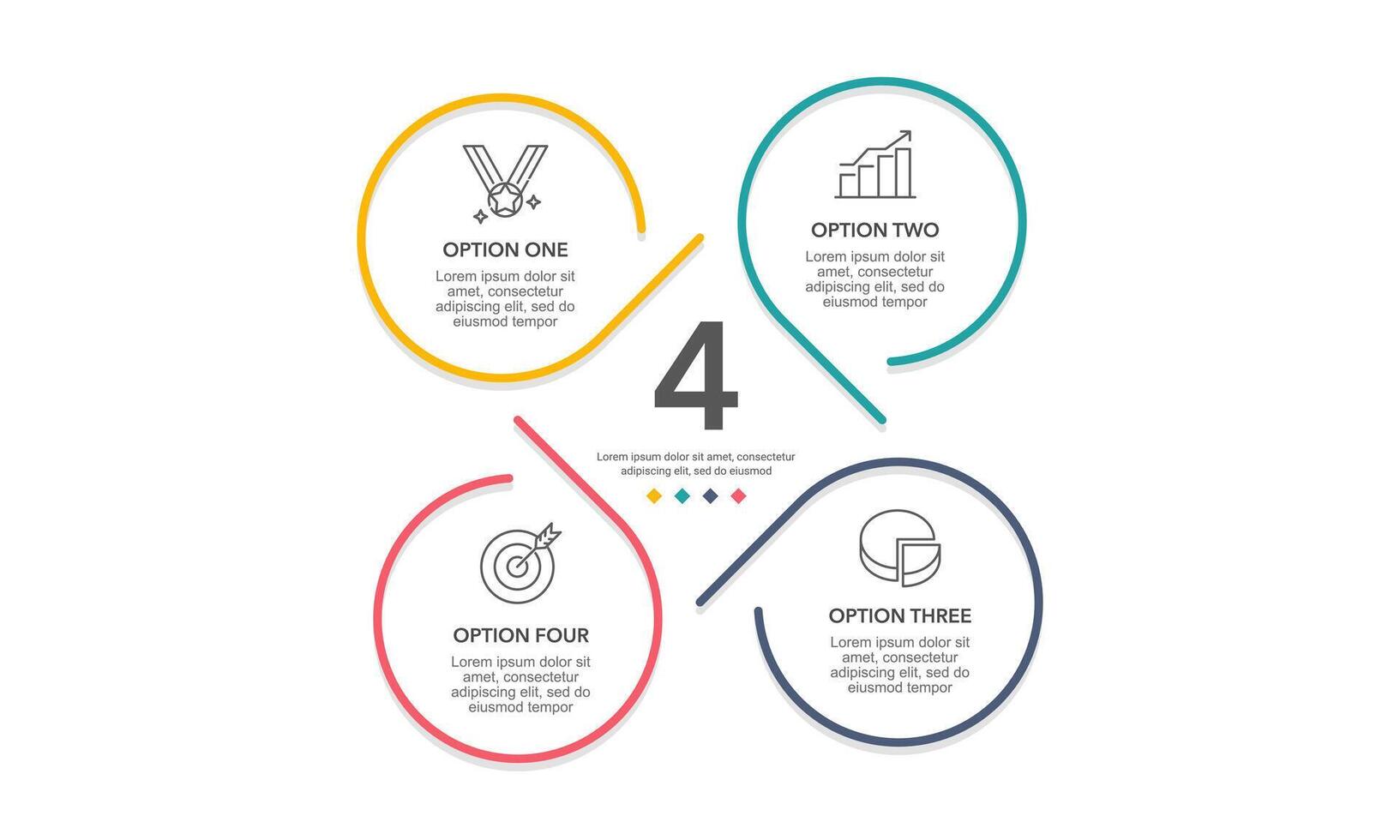 OPTION ONE
Lorem ipsum dolor sit amet, consectetur adipiscing elit, sed do eiusmod tempor

OPTION TWO
Lorem ipsum dolor sit amet, consectetur adipiscing elit, sed do eiusmod tempor

4
Lorem ipsum dolor sit amet, consectetur adipiscing elit, sed do eiusmod

OPTION FOUR
Lorem ipsum dolor sit amet, consectetur adipiscing elit, sed do eiusmod tempor

OPTION THREE
Lorem ipsum dolor sit amet, consectetur adipiscing elit, sed do eiusmod tempor