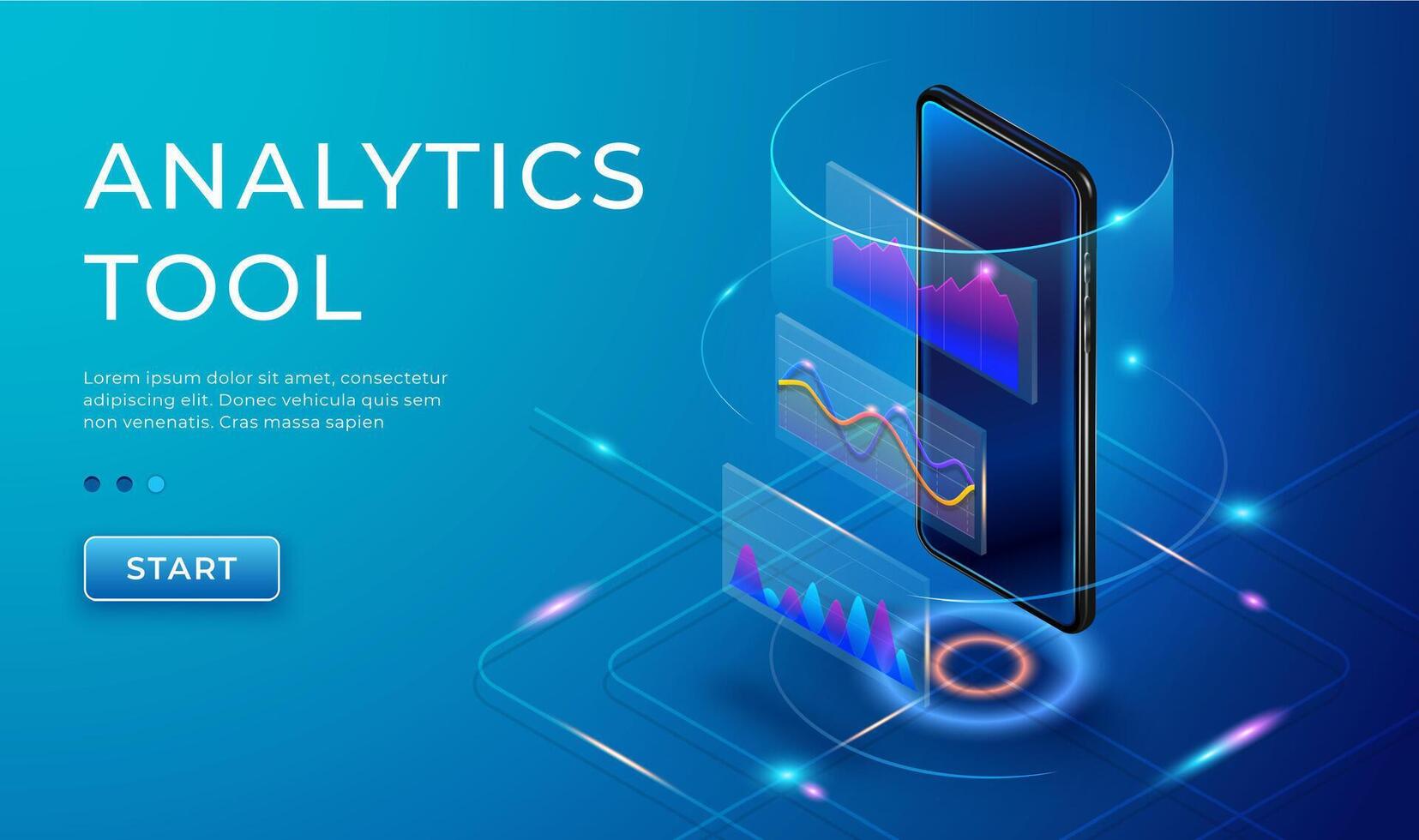 ANALYTICS TOOL

Lorem ipsum dolor sit amet, consectetur adipiscing elit. Donec vehicula quis sem non venenatis. Cras massa sapien

START