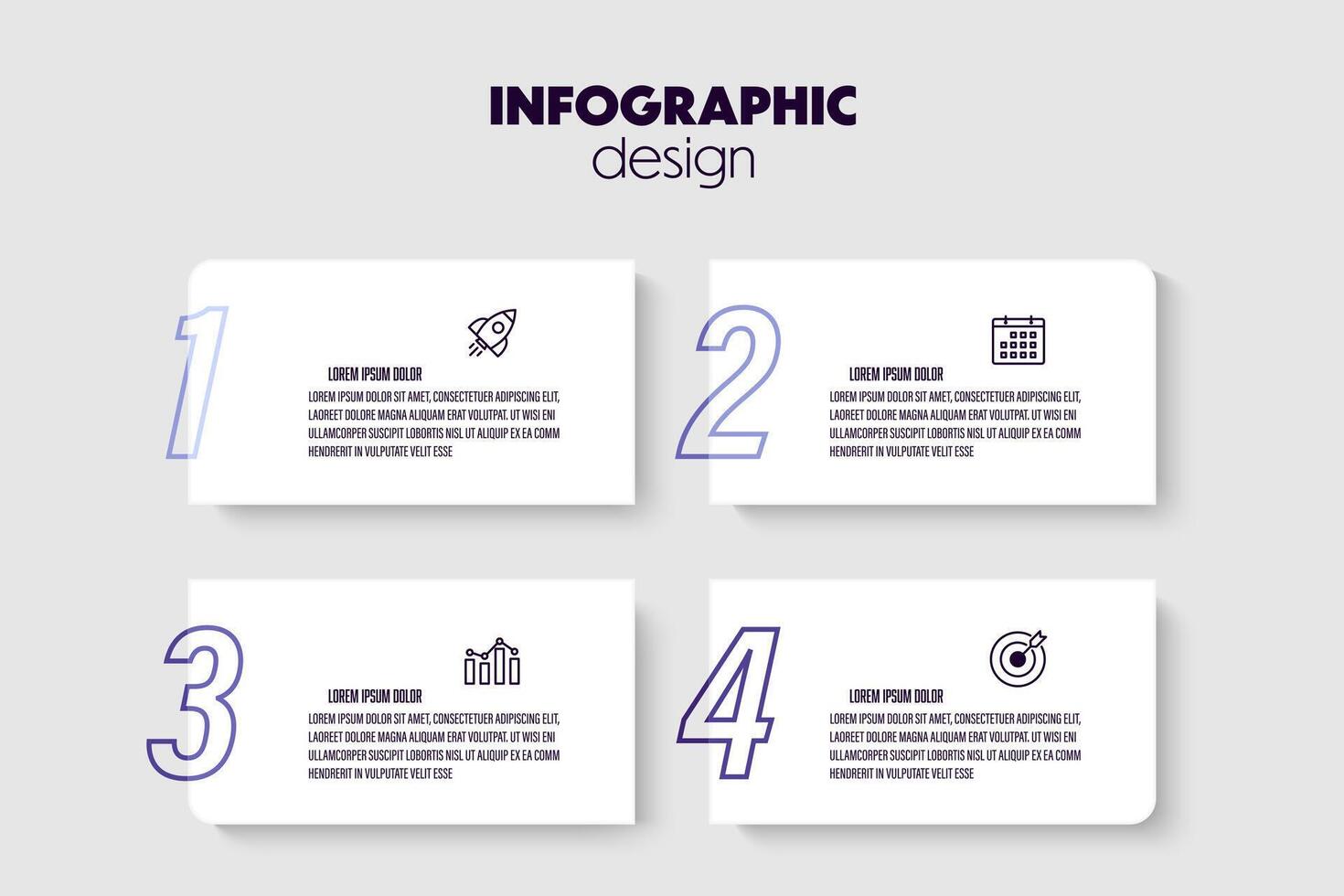 INFOGRAPHIC
design

1

LOREM IPSUM DOLOR

LOREM IPSUM DOLOR SIT AMET, CONSECTETUER ADIPISCING ELIT, LAOREET DOLORE MAGNA ALIQUAM ERAT VOLUTPAT. UT WISI ENI ULLAMCORPER SUSCIPIT LOBORTIS NISL UT ALIQUIP EX EA COMM HENDRERIT IN VULPUTATE VELIT ESSE

2

LOREM IPSUM DOLOR

LOREM IPSUM DOLOR SIT AMET, CONSECTETUER ADIPISCING ELIT, LAOREET DOLORE MAGNA ALIQUAM ERAT VOLUTPAT. UT WISI ENI ULLAMCORPER SUSCIPIT LOBORTIS NISL UT ALIQUIP EX EA COMM HENDRERIT IN VULPUTATE VELIT ESSE

3

LOREM IPSUM DOLOR

LOREM IPSUM DOLOR SIT AMET, CONSECTETUER ADIPISCING ELIT, LAOREET DOLORE MAGNA ALIQUAM ERAT VOLUTPAT. UT WISI ENI ULLAMCORPER SUSCIPIT LOBORTIS NISL UT ALIQUIP EX EA COMM HENDRERIT IN VULPUTATE VELIT ESSE

4

LOREM IPSUM DOLOR

LOREM IPSUM DOLOR SIT AMET, CONSECTETUER ADIPISCING ELIT, LAOREET DOLORE MAGNA ALIQUAM ERAT VOLUTPAT. UT WISI ENI ULLAMCORPER SUSCIPIT LOBORTIS NISL UT ALIQUIP EX EA COMM HENDRERIT IN VULPUTATE VELIT ESSE