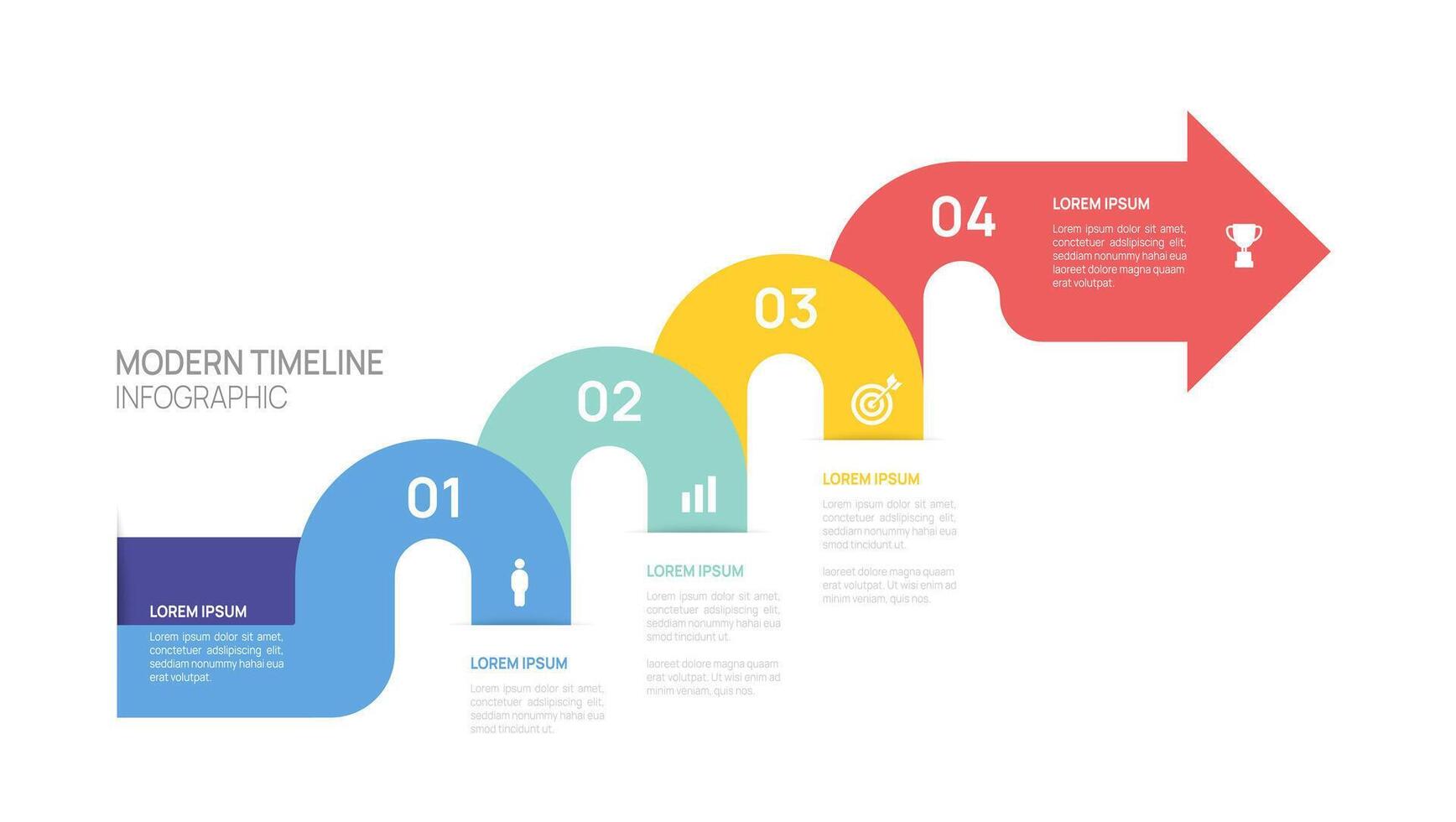 MODERN TIMELINE
INFOGRAPHIC

LOREM IPSUM
Lorem ipsum dolor sit amet, conctetuer adslipiscing elit, seddiam nonummy hahai eua erat volutpat.

01

LOREM IPSUM
Lorem ipsum dolor sit amet, conctetuer adslipiscing elit, seddiam nonummy hahai eua smod tincidunt ut.

02

LOREM IPSUM
Lorem ipsum dolor sit amet, conctetuer adslipiscing elit, seddiam nonummy hahai eua smod tincidunt ut.

laoreet dolore magna quaam erat volutpat. Ut wisi enim ad minim veniam, quis nos.

03

LOREM IPSUM
Lorem ipsum dolor sit amet, conctetuer adslipiscing elit, seddiam nonummy hahai eua smod tincidunt ut.

laoreet dolore magna quaam erat volutpat. Ut wisi enim ad minim veniam, quis nos.

04

LOREM IPSUM
Lorem ipsum dolor sit amet, conctetuer adslipiscing elit, seddiam nonummy hahai eua laoreet dolore magna quaam erat volutpat.