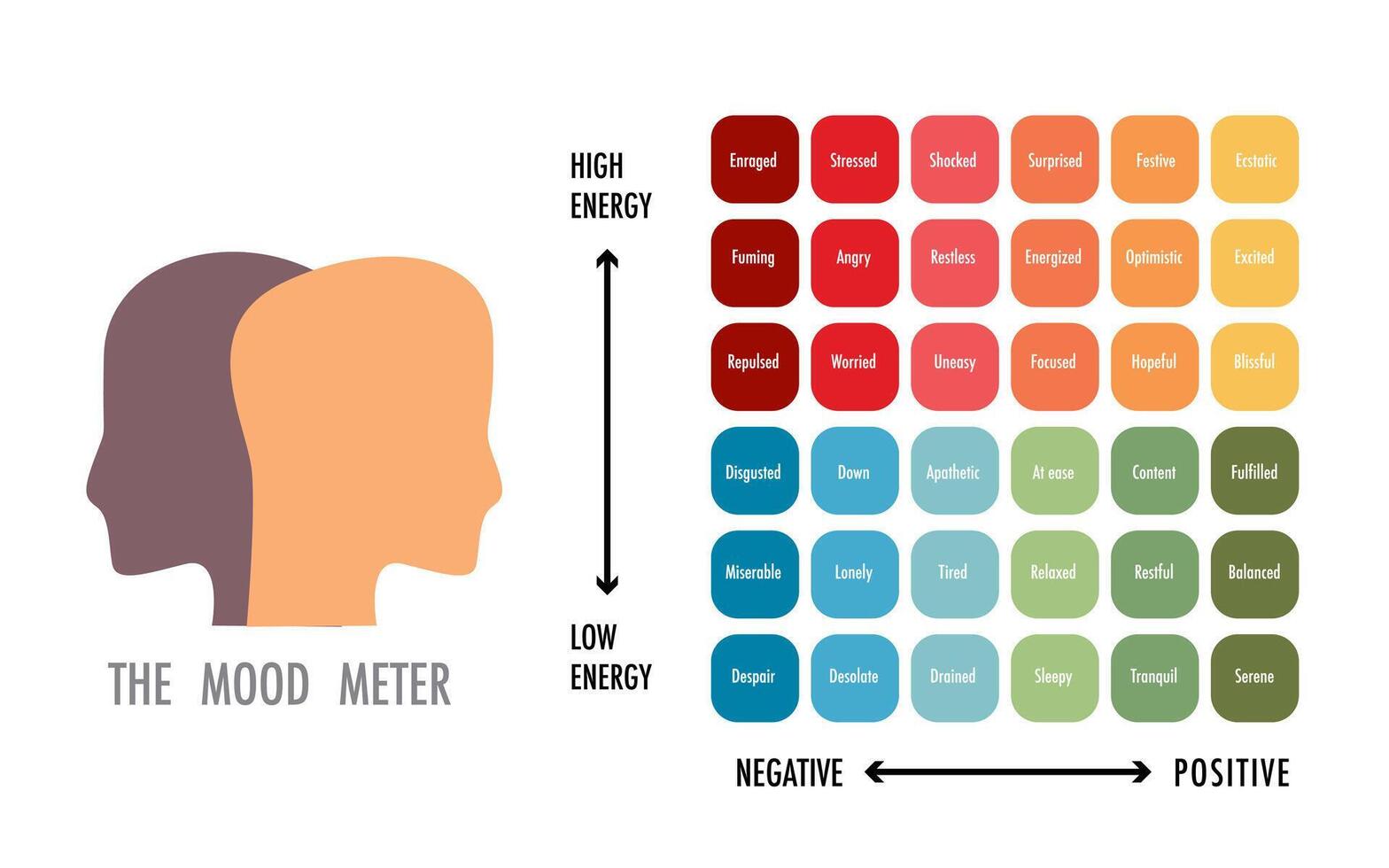 THE MOOD METER

HIGH ENERGY

LOW ENERGY

| Enraged | Stressed | Shocked | Surprised | Festive | Ecstatic |
|---|---|---|---|---|---|
| Fuming | Angry | Restless | Energized | Optimistic | Excited |
| Repulsed | Worried | Uneasy | Focused | Hopeful | Blissful |
| Disgusted | Down | Apathetic | At ease | Content | Fulfilled |
| Miserable | Lonely | Tired | Relaxed | Restful | Balanced |
| Despair | Desolate | Drained | Sleepy | Tranquil | Serene |

NEGATIVE POSITIVE