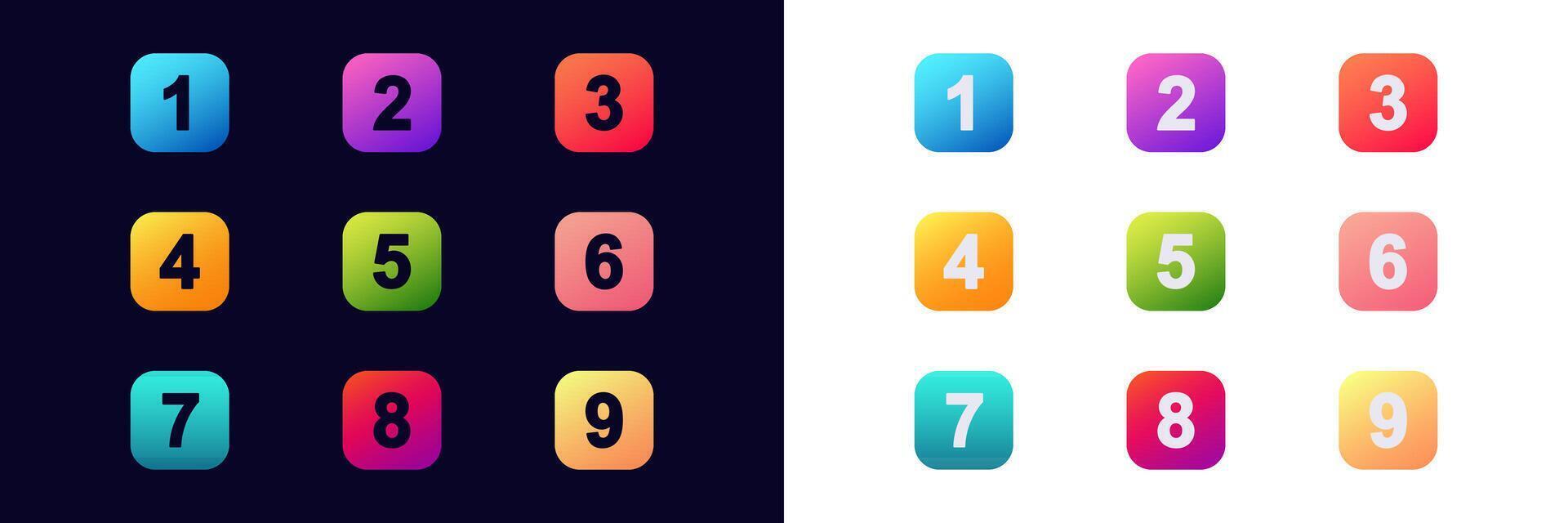 1 2 3
4 5 6
7 8 9

1 2 3
4 5 6
7 8 9