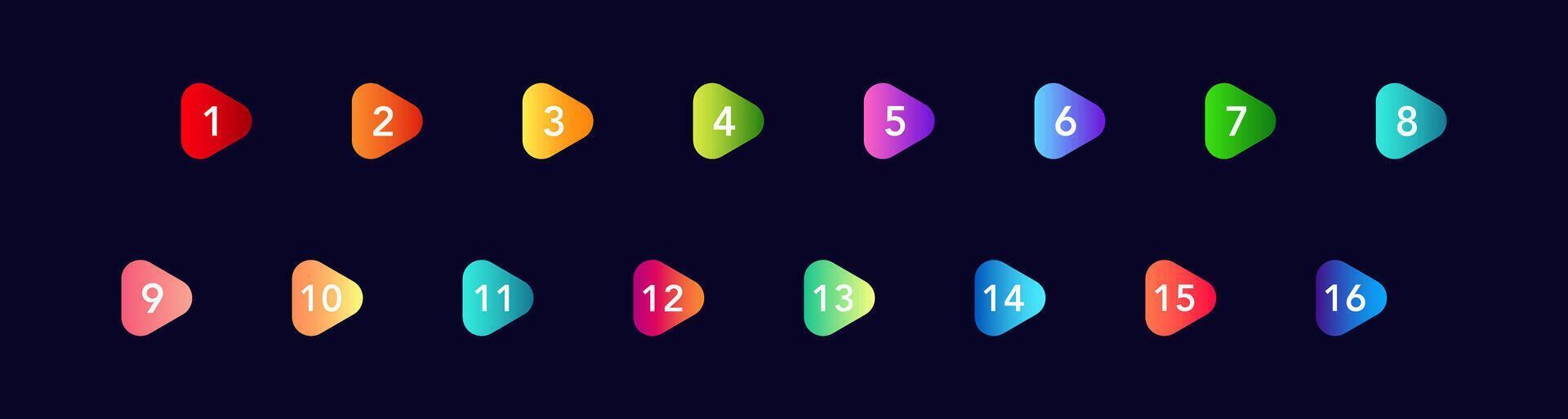 1 2 3 4 5 6 7 8

9 10 11 12 13 14 15 16