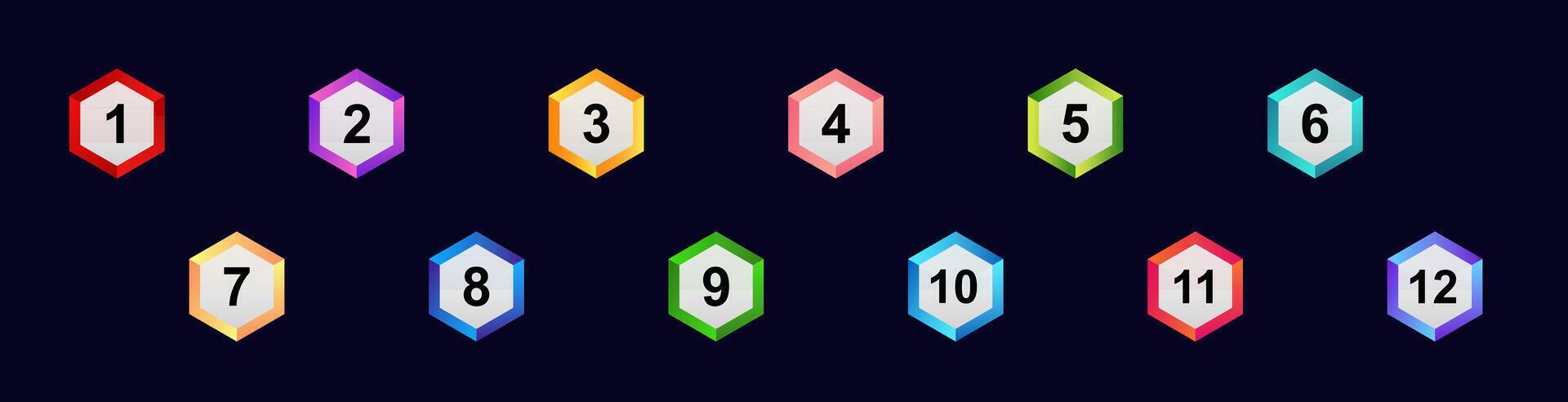 1 2 3 4 5 6

7 8 9 10 11 12