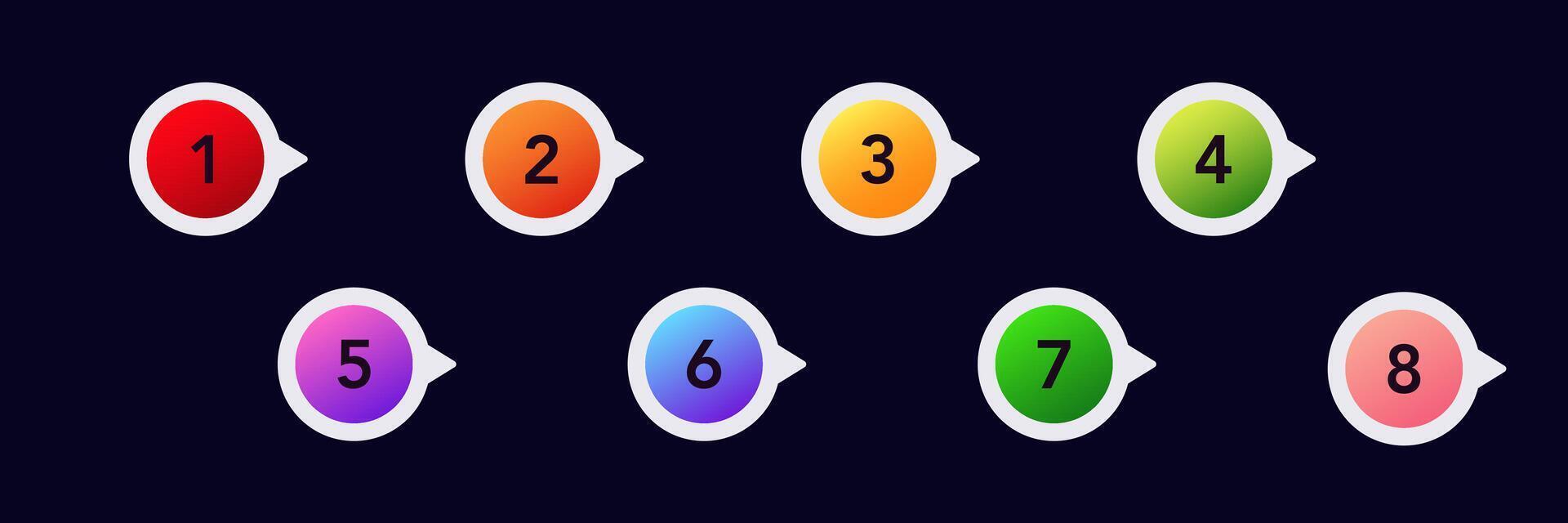 1 2 3 4

5 6 7 8