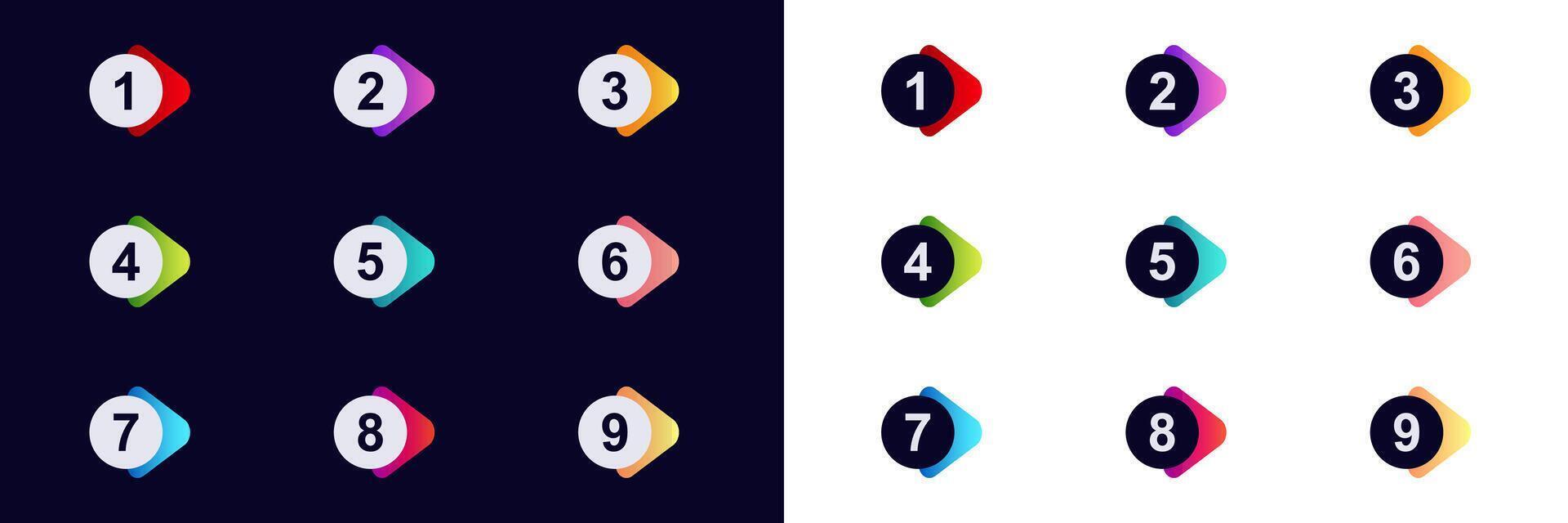 1 2 3
4 5 6
7 8 9

1 2 3
4 5 6
7 8 9