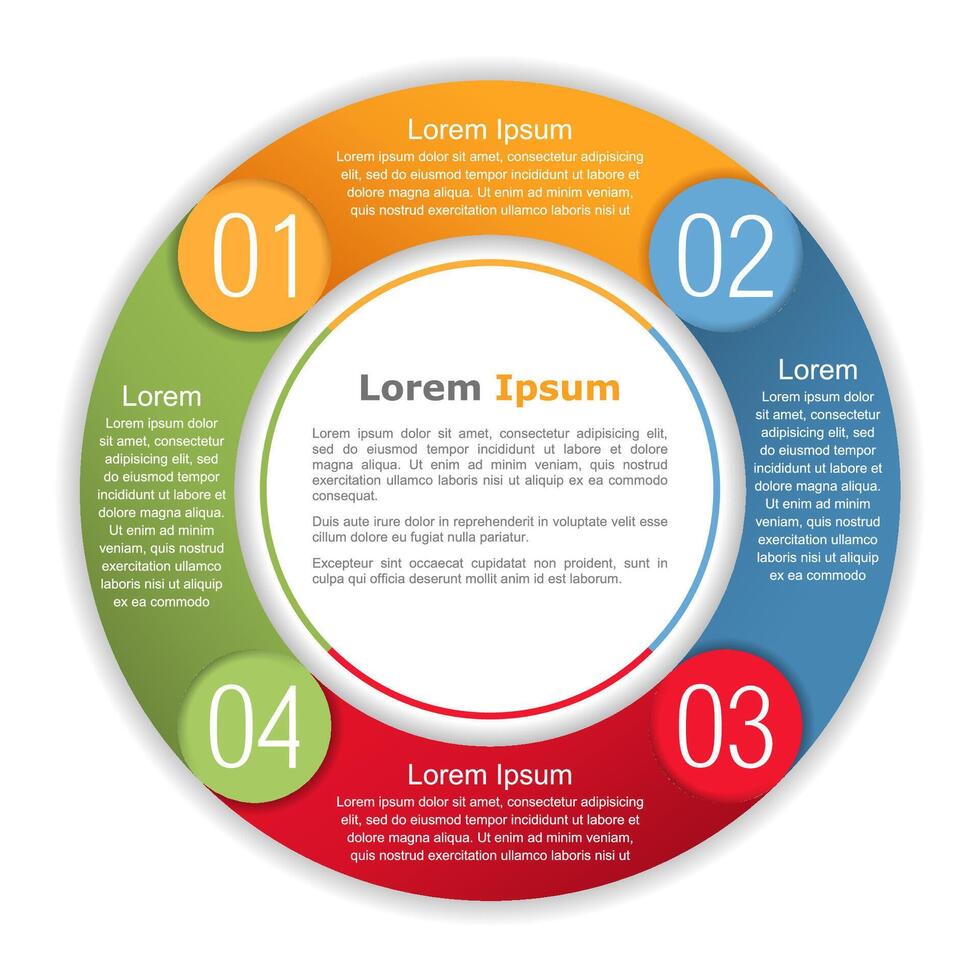 Lorem Ipsum
Lorem ipsum dolor sit amet, consectetur adipisicing elit, sed do eiusmod tempor incididunt ut labore et dolore magna aliqua. Ut enim ad minim veniam, quis nostrud exercitation ullamco laboris nisi ut

01

02

Lorem
Lorem ipsum dolor sit amet, consectetur adipisicing elit, sed do eiusmod tempor incididunt ut labore et dolore magna aliqua. Ut enim ad minim veniam, quis nostrud exercitation ullamco laboris nisi ut aliquip ex ea commodo

Lorem Ipsum

Lorem ipsum dolor sit amet, consectetur adipisicing elit, sed do eiusmod tempor incididunt ut labore et dolore magna aliqua. Ut enim ad minim veniam, quis nostrud exercitation ullamco laboris nisi ut aliquip ex ea commodo consequat.

Duis aute irure dolor in reprehenderit in voluptate velit esse cillum dolore eu fugiat nulla pariatur.

Excepteur sint occaecat cupidatat non proident, sunt in culpa qui officia deserunt mollit anim id est laborum.

03

Lorem Ipsum
Lorem ipsum dolor sit amet, consectetur adipisicing elit, sed do eiusmod tempor incididunt ut labore et dolore magna aliqua. Ut enim ad minim veniam, quis nostrud exercitation ullamco laboris nisi ut

04

Lorem
Lorem ipsum dolor sit amet, consectetur adipisicing elit, sed do eiusmod tempor incididunt ut labore et dolore magna aliqua. Ut enim ad minim veniam, quis nostrud exercitation ullamco laboris nisi ut aliquip ex ea commodo