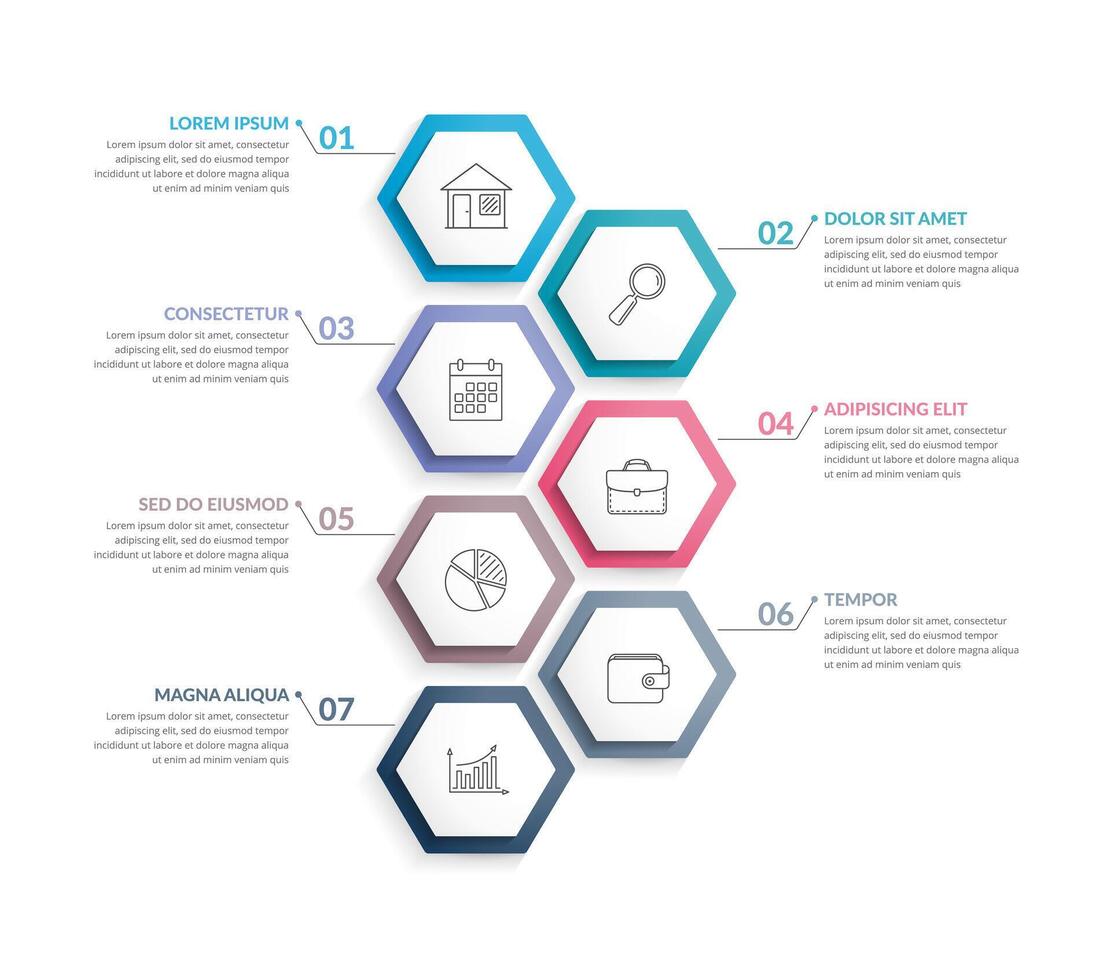 LOREM IPSUM
01
Lorem ipsum dolor sit amet, consectetur adipiscing elit, sed do eiusmod tempor incididunt ut labore et dolore magna aliqua ut enim ad minim veniam quis

02
DOLOR SIT AMET
Lorem ipsum dolor sit amet, consectetur adipiscing elit, sed do eiusmod tempor incididunt ut labore et dolore magna aliqua ut enim ad minim veniam quis

CONSECTETUR
03
Lorem ipsum dolor sit amet, consectetur adipiscing elit, sed do eiusmod tempor incididunt ut labore et dolore magna aliqua ut enim ad minim veniam quis

04
ADIPISICING ELIT
Lorem ipsum dolor sit amet, consectetur adipiscing elit, sed do eiusmod tempor incididunt ut labore et dolore magna aliqua ut enim ad minim veniam quis

SED DO EIUSMOD
05
Lorem ipsum dolor sit amet, consectetur adipiscing elit, sed do eiusmod tempor incididunt ut labore et dolore magna aliqua ut enim ad minim veniam quis

06
TEMPOR
Lorem ipsum dolor sit amet, consectetur adipiscing elit, sed do eiusmod tempor incididunt ut labore et dolore magna aliqua ut enim ad minim veniam quis

MAGNA ALIQUA
07
Lorem ipsum dolor sit amet, consectetur adipiscing elit, sed do eiusmod tempor incididunt ut labore et dolore magna aliqua ut enim ad minim veniam quis