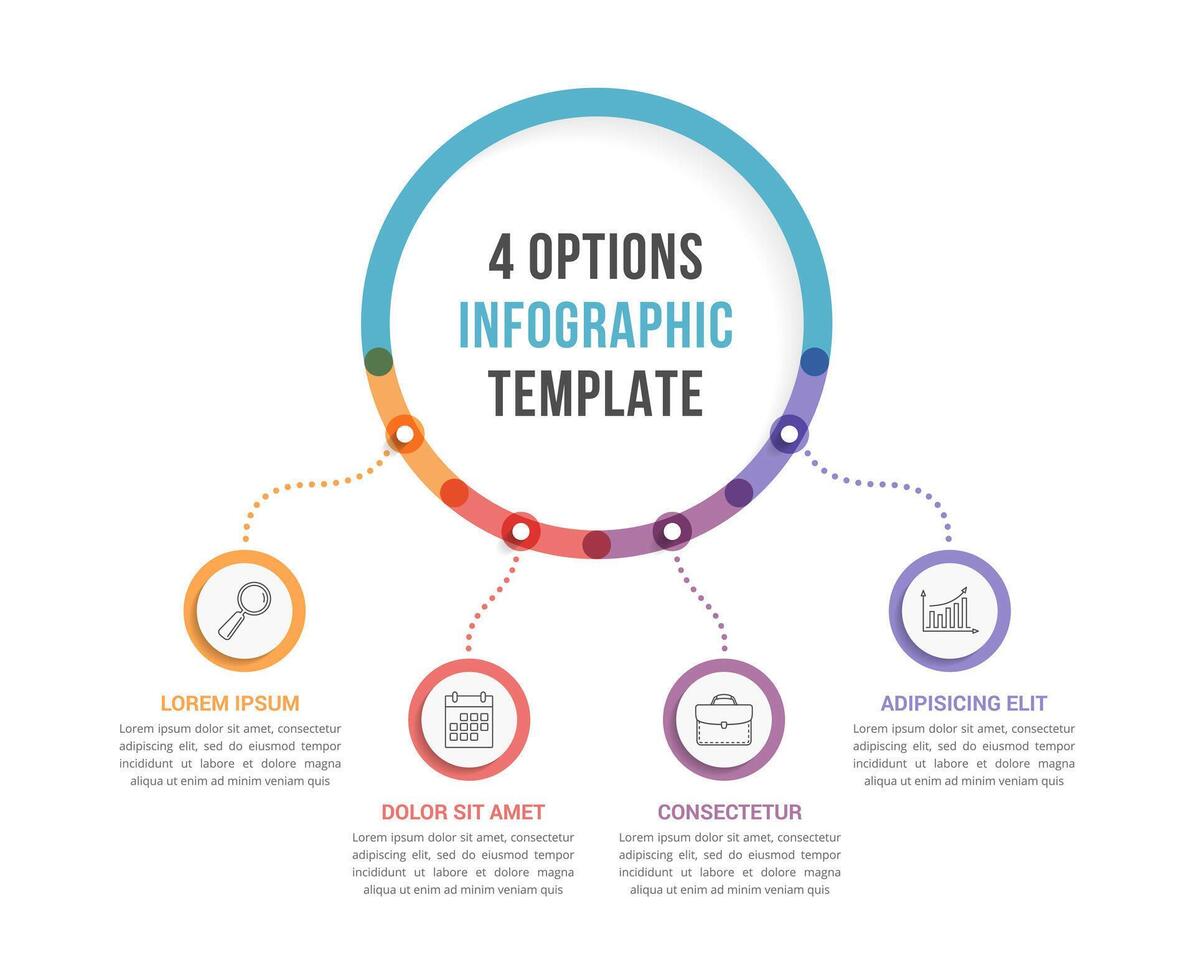 4 OPTIONS
INFOGRAPHIC
TEMPLATE

LOREM IPSUM
Lorem ipsum dolor sit amet, consectetur adipiscing elit, sed do eiusmod tempor incididunt ut labore et dolore magna aliqua ut enim ad minim veniam quis

DOLOR SIT AMET
Lorem ipsum dolor sit amet, consectetur adipiscing elit, sed do eiusmod tempor incididunt ut labore et dolore magna aliqua ut enim ad minim veniam quis

CONSECTETUR
Lorem ipsum dolor sit amet, consectetur adipiscing elit, sed do eiusmod tempor incididunt ut labore et dolore magna aliqua ut enim ad minim veniam quis

ADIPISICING ELIT
Lorem ipsum dolor sit amet, consectetur adipiscing elit, sed do eiusmod tempor incididunt ut labore et dolore magna aliqua ut enim ad minim veniam quis