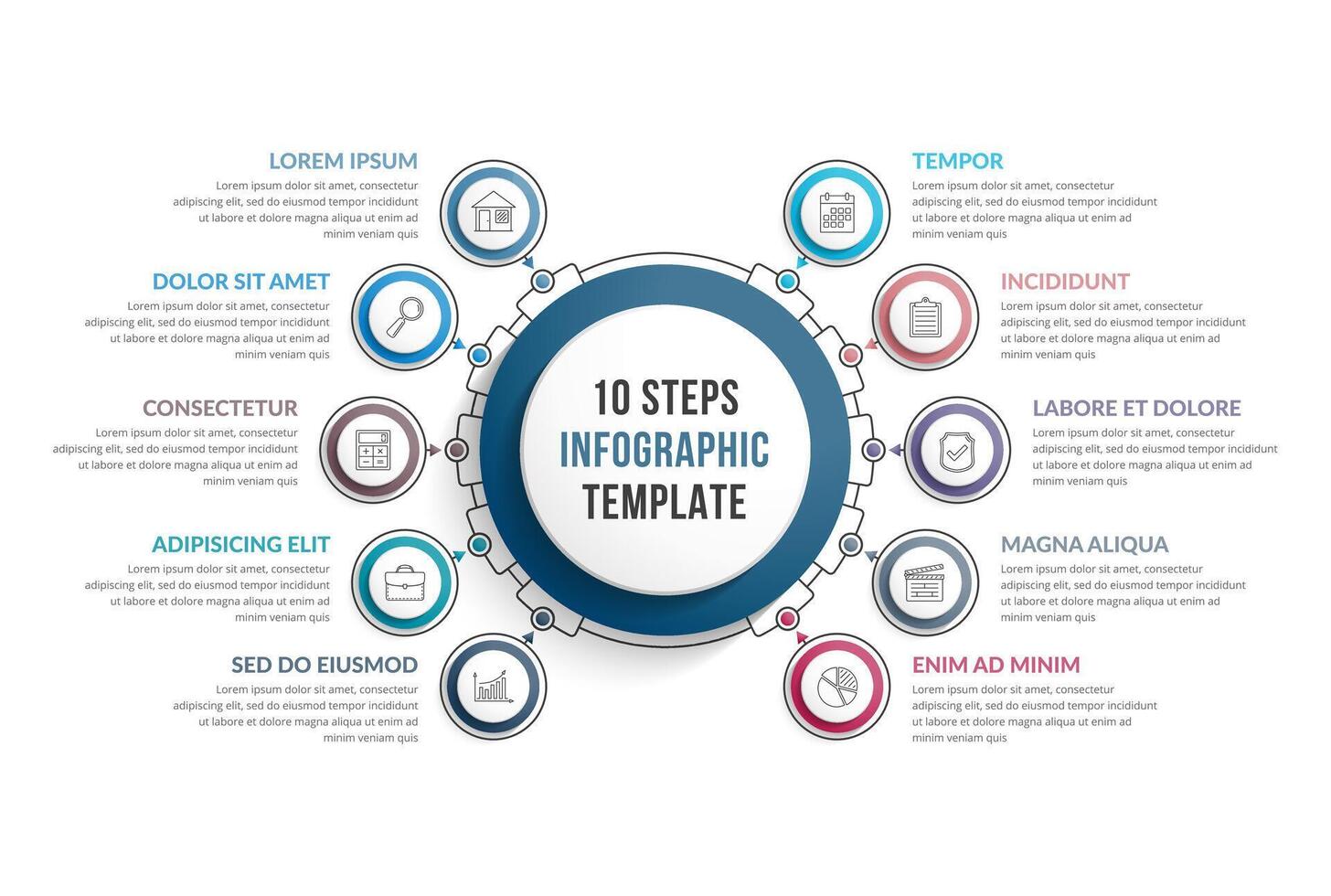 LOREM IPSUM
Lorem ipsum dolor sit amet, consectetur adipiscing elit, sed do eiusmod tempor incididunt ut labore et dolore magna aliqua ut enim ad minim veniam quis

DOLOR SIT AMET
Lorem ipsum dolor sit amet, consectetur adipiscing elit, sed do eiusmod tempor incididunt ut labore et dolore magna aliqua ut enim ad minim veniam quis

CONSECTETUR
Lorem ipsum dolor sit amet, consectetur adipiscing elit, sed do eiusmod tempor incididunt ut labore et dolore magna aliqua ut enim ad minim veniam quis

ADIPISICING ELIT
Lorem ipsum dolor sit amet, consectetur adipiscing elit, sed do eiusmod tempor incididunt ut labore et dolore magna aliqua ut enim ad minim veniam quis

SED DO EIUSMOD
Lorem ipsum dolor sit amet, consectetur adipiscing elit, sed do eiusmod tempor incididunt ut labore et dolore magna aliqua ut enim ad minim veniam quis

10 STEPS
INFOGRAPHIC
TEMPLATE

TEMPOR
Lorem ipsum dolor sit amet, consectetur adipiscing elit, sed do eiusmod tempor incididunt ut labore et dolore magna aliqua ut enim ad minim veniam quis

INCIDIDUNT
Lorem ipsum dolor sit amet, consectetur adipiscing elit, sed do eiusmod tempor incididunt ut labore et dolore magna aliqua ut enim ad minim veniam quis

LABORE ET DOLORE
Lorem ipsum dolor sit amet, consectetur adipiscing elit, sed do eiusmod tempor incididunt ut labore et dolore magna aliqua ut enim ad minim veniam quis

MAGNA ALIQUA
Lorem ipsum dolor sit amet, consectetur adipiscing elit, sed do eiusmod tempor incididunt ut labore et dolore magna aliqua ut enim ad minim veniam quis

ENIM AD MINIM
Lorem ipsum dolor sit amet, consectetur adipiscing elit, sed do eiusmod tempor incididunt ut labore et dolore magna aliqua ut enim ad minim veniam quis