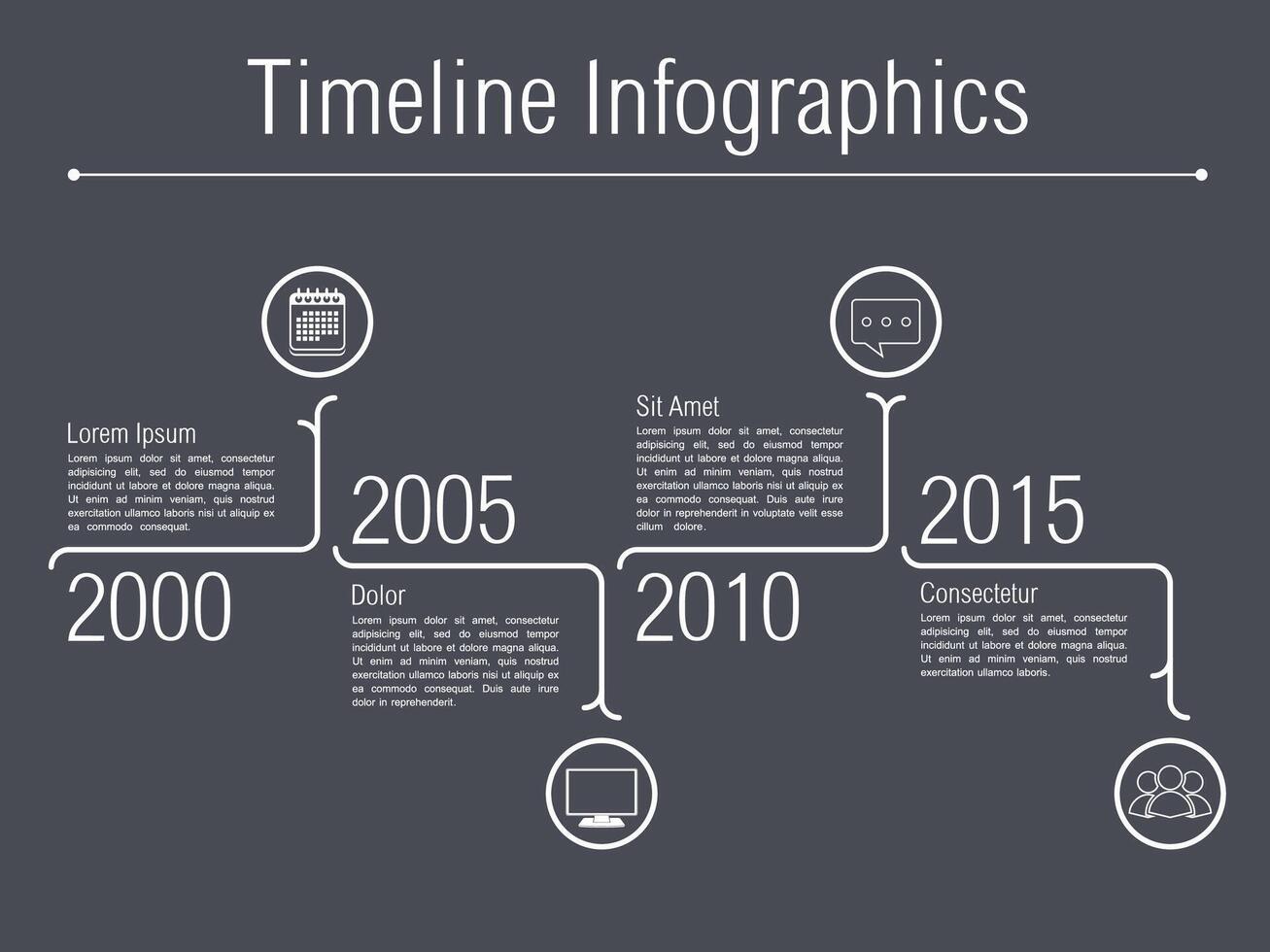 Timeline Infographics

Lorem Ipsum
Lorem ipsum dolor sit amet, consectetur adipisicing elit, sed do eiusmod tempor incididunt ut labore et dolore magna aliqua. Ut enim ad minim veniam, quis nostrud exercitation ullamco laboris nisi ut aliquip ex ea commodo consequat.

2000

2005

Dolor
Lorem ipsum dolor sit amet, consectetur adipisicing elit, sed do eiusmod tempor incididunt ut labore et dolore magna aliqua. Ut enim ad minim veniam, quis nostrud exercitation ullamco laboris nisi ut aliquip ex ea commodo consequat. Duis aute irure dolor in reprehenderit.

Sit Amet
Lorem ipsum dolor sit amet, consectetur adipisicing elit, sed do eiusmod tempor incididunt ut labore et dolore magna aliqua. Ut enim ad minim veniam, quis nostrud exercitation ullamco laboris nisi ut aliquip ex ea commodo consequat. Duis aute irure dolor in reprehenderit in voluptate velit esse cillum dolore.

2010

2015

Consectetur
Lorem ipsum dolor sit amet, consectetur adipisicing elit, sed do eiusmod tempor incididunt ut labore et dolore magna aliqua. Ut enim ad minim veniam, quis nostrud exercitation ullamco laboris.