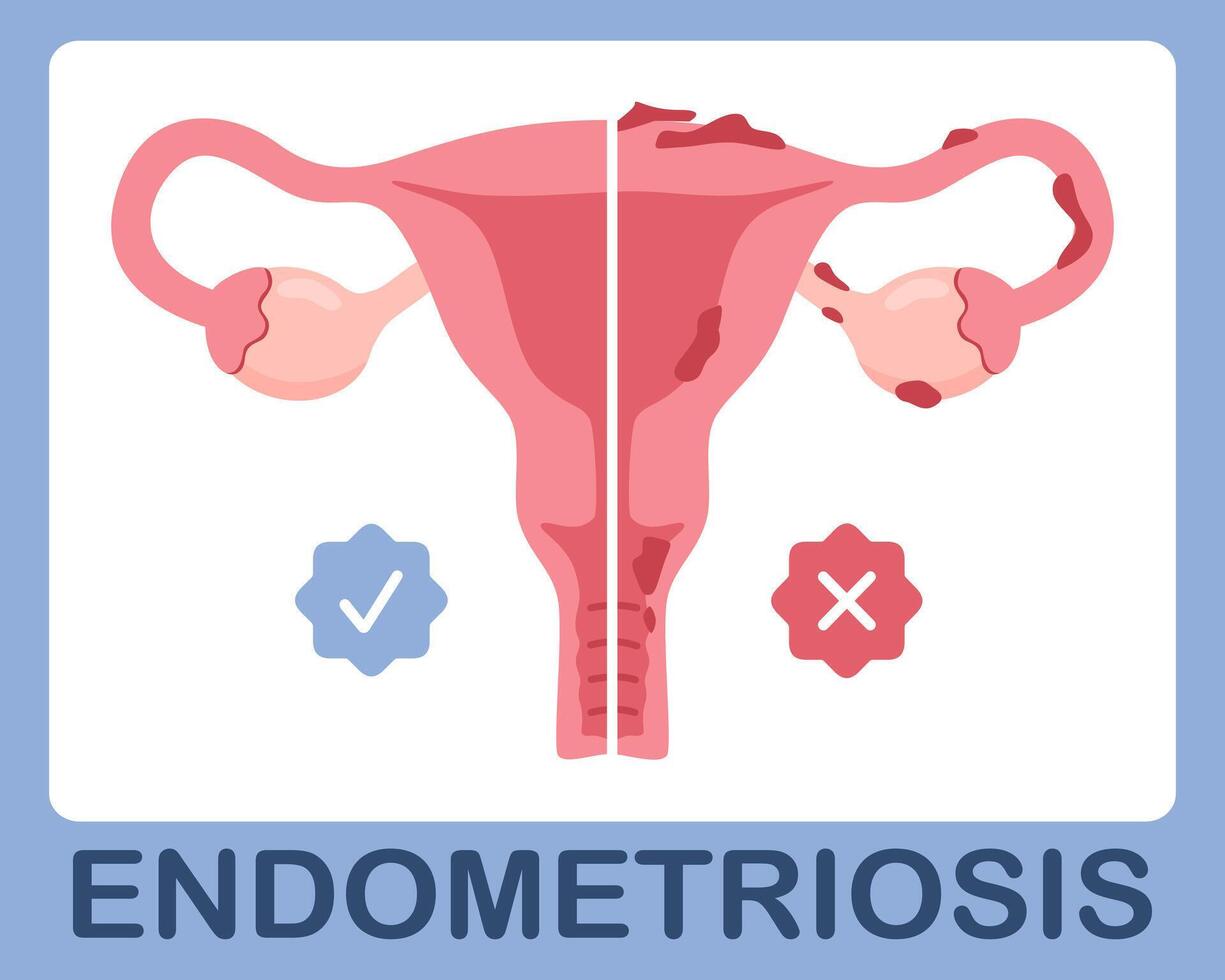 ENDOMETRIOSIS