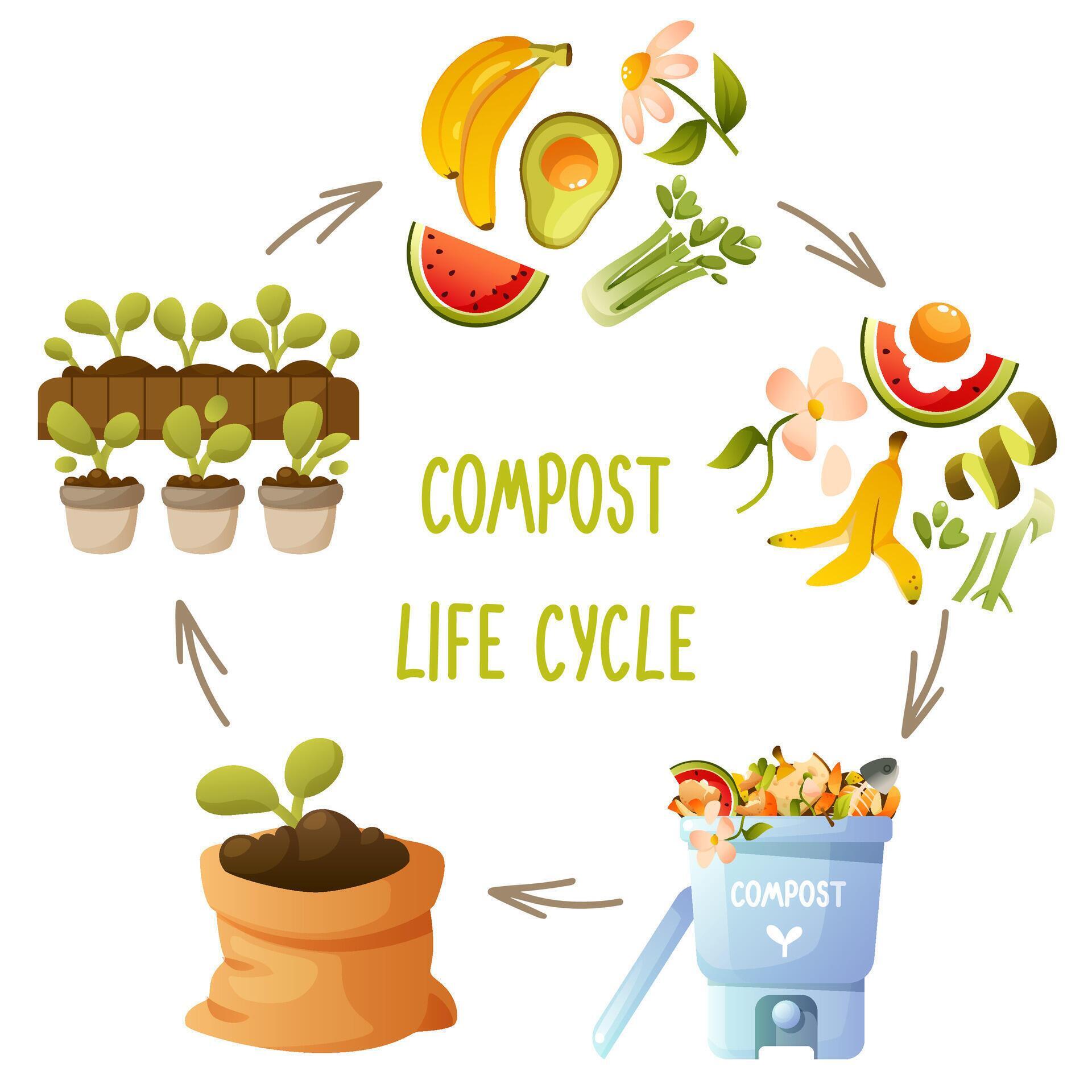 COMPOST
LIFE CYCLE

COMPOST