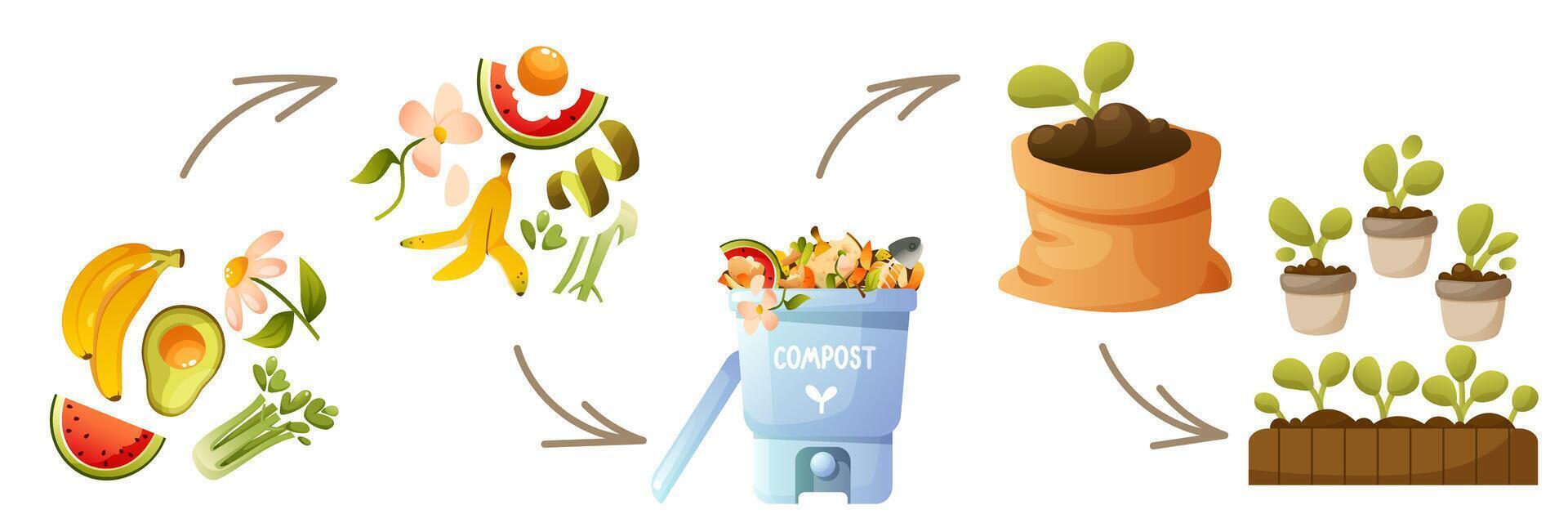 COMPOST