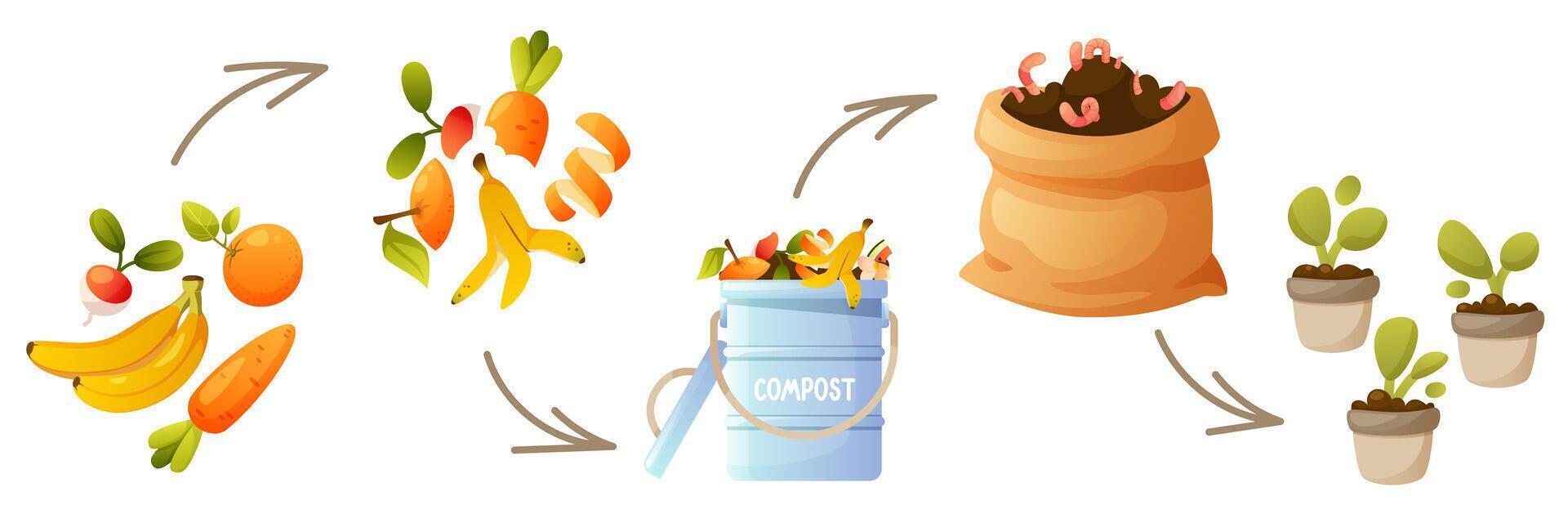 COMPOST