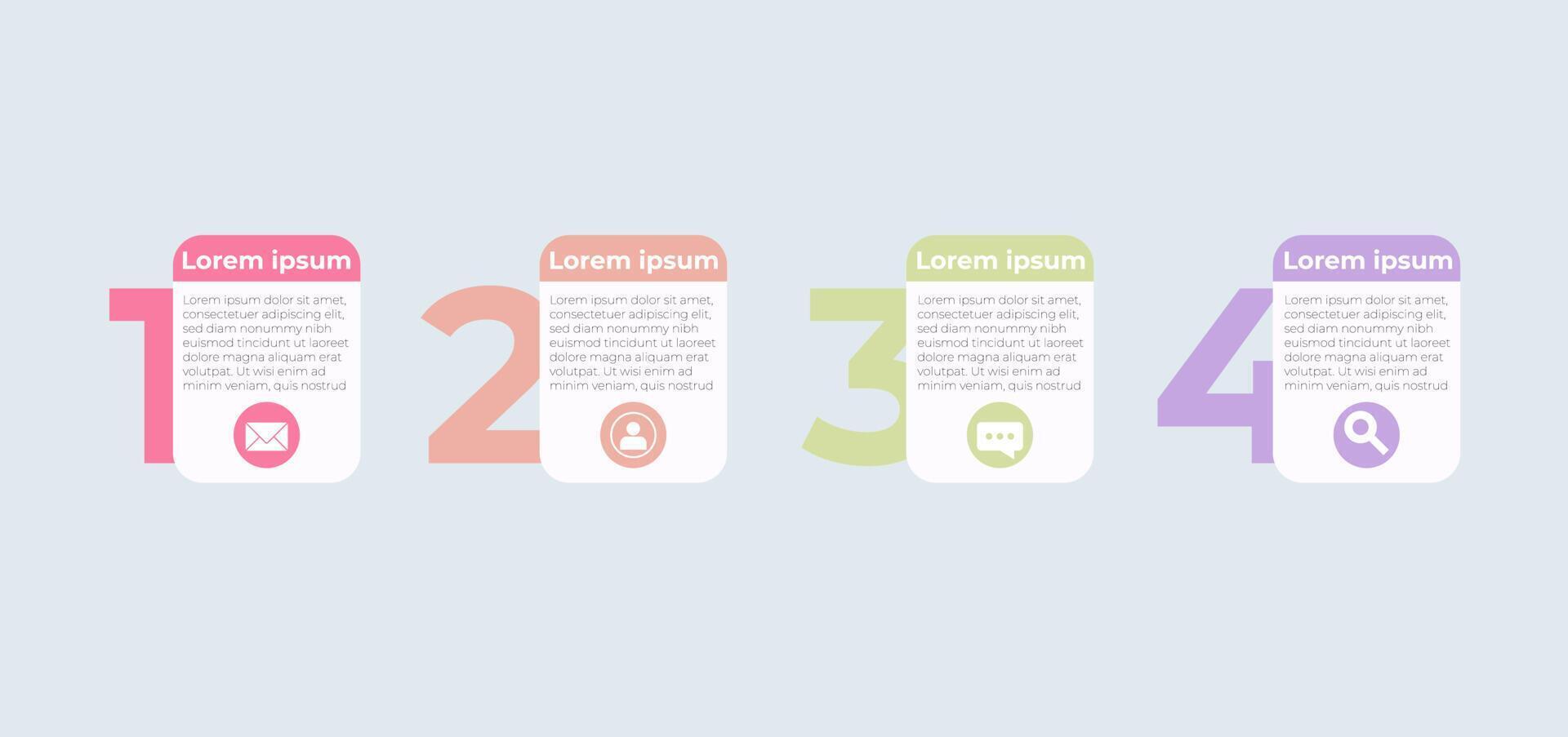 1

Lorem ipsum

Lorem ipsum dolor sit amet, consectetuer adipiscing elit, sed diam nonummy nibh euismod tincidunt ut laoreet dolore magna aliquam erat volutpat. Ut wisi enim ad minim veniam, quis nostrud

2

Lorem ipsum

Lorem ipsum dolor sit amet, consectetuer adipiscing elit, sed diam nonummy nibh euismod tincidunt ut laoreet dolore magna aliquam erat volutpat. Ut wisi enim ad minim veniam, quis nostrud

3

Lorem ipsum

Lorem ipsum dolor sit amet, consectetuer adipiscing elit, sed diam nonummy nibh euismod tincidunt ut laoreet dolore magna aliquam erat volutpat. Ut wisi enim ad minim veniam, quis nostrud

4

Lorem ipsum

Lorem ipsum dolor sit amet, consectetuer adipiscing elit, sed diam nonummy nibh euismod tincidunt ut laoreet dolore magna aliquam erat volutpat. Ut wisi enim ad minim veniam, quis nostrud