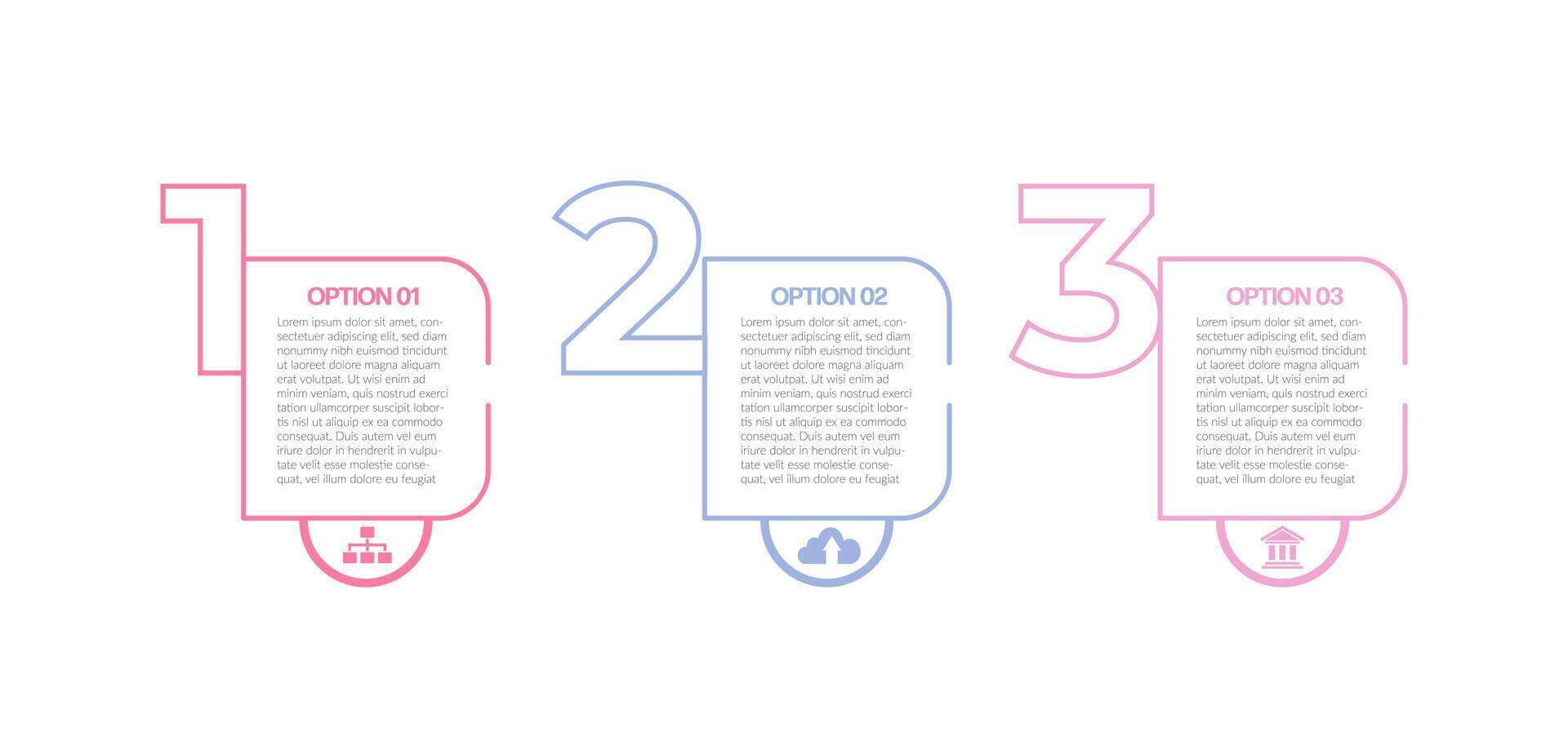 1

OPTION 01

Lorem ipsum dolor sit amet, consectetuer adipiscing elit, sed diam nonummy nibh euismod tincidunt ut laoreet dolore magna aliquam erat volutpat. Ut wisi enim ad minim veniam, quis nostrud exerci tation ullamcorper suscipit lobortis nisl ut aliquip ex ea commodo consequat. Duis autem vel eum iriure dolor in hendrerit in vulputate velit esse molestie consequat, vel illum dolore eu feugiat

2

OPTION 02

Lorem ipsum dolor sit amet, consectetuer adipiscing elit, sed diam nonummy nibh euismod tincidunt ut laoreet dolore magna aliquam erat volutpat. Ut wisi enim ad minim veniam, quis nostrud exerci tation ullamcorper suscipit lobortis nisl ut aliquip ex ea commodo consequat. Duis autem vel eum iriure dolor in hendrerit in vulputate velit esse molestie consequat, vel illum dolore eu feugiat

3

OPTION 03

Lorem ipsum dolor sit amet, consectetuer adipiscing elit, sed diam nonummy nibh euismod tincidunt ut laoreet dolore magna aliquam erat volutpat. Ut wisi enim ad minim veniam, quis nostrud exerci tation ullamcorper suscipit lobortis nisl ut aliquip ex ea commodo consequat. Duis autem vel eum iriure dolor in hendrerit in vulputate velit esse molestie consequat, vel illum dolore eu feugiat