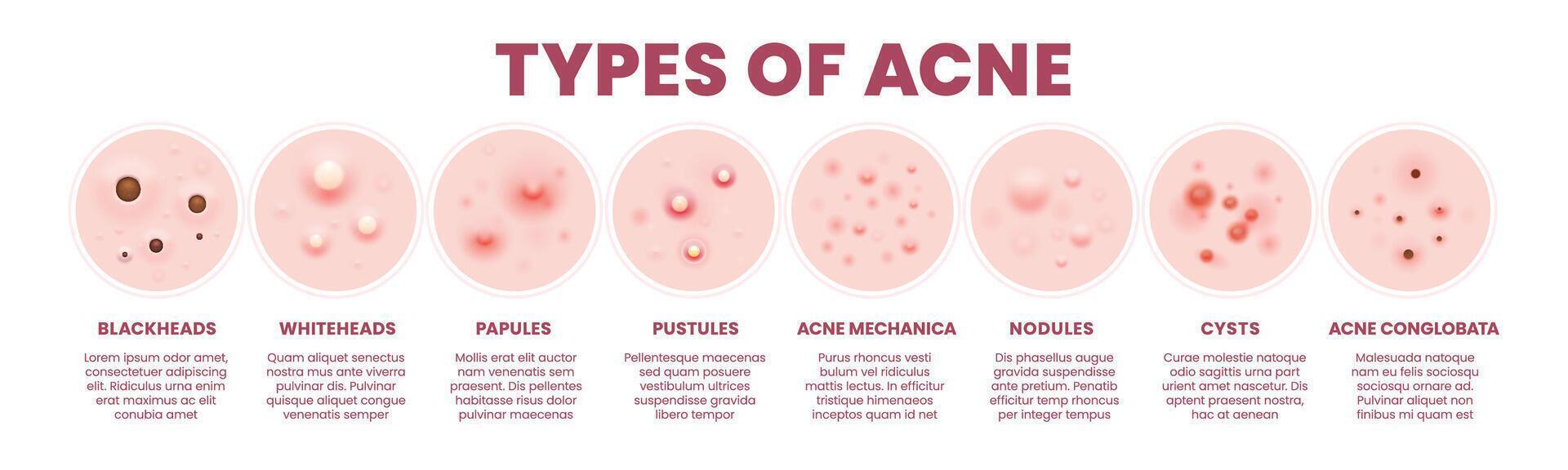 TYPES OF ACNE

BLACKHEADS

Lorem ipsum odor amet, consectetuer adipiscing elit. Ridiculus urna enim erat maximus ac elit conubia amet

WHITEHEADS

Quam aliquet senectus nostra mus ante viverra pulvinar dis. Pulvinar quisque aliquet congue venenatis semper

PAPULES

Mollis erat elit auctor nam venenatis sem praesent. Dis pellentes habitasse risus dolor pulvinar maecenas

PUSTULES

Pellentesque maecenas sed quam posuere vestibulum ultrices suspendisse gravida libero tempor

ACNE MECHANICA

Purus rhoncus vesti bulum vel ridiculus mattis lectus. In efficitur tristique himenaeos inceptos quam id net

NODULES

Dis phasellus augue gravida suspendisse ante pretium. Penatib efficitur temp rhoncus per integer tempus

CYSTS

Curae molestie natoque odio sagittis urna part urient amet nascetur. Dis aptent praesent nostra, hac at aenean

ACNE CONGLOBATA

Malesuada natoque nam eu felis sociosqu sociosqu ornare ad. Pulvinar aliquet non finibus mi quam est