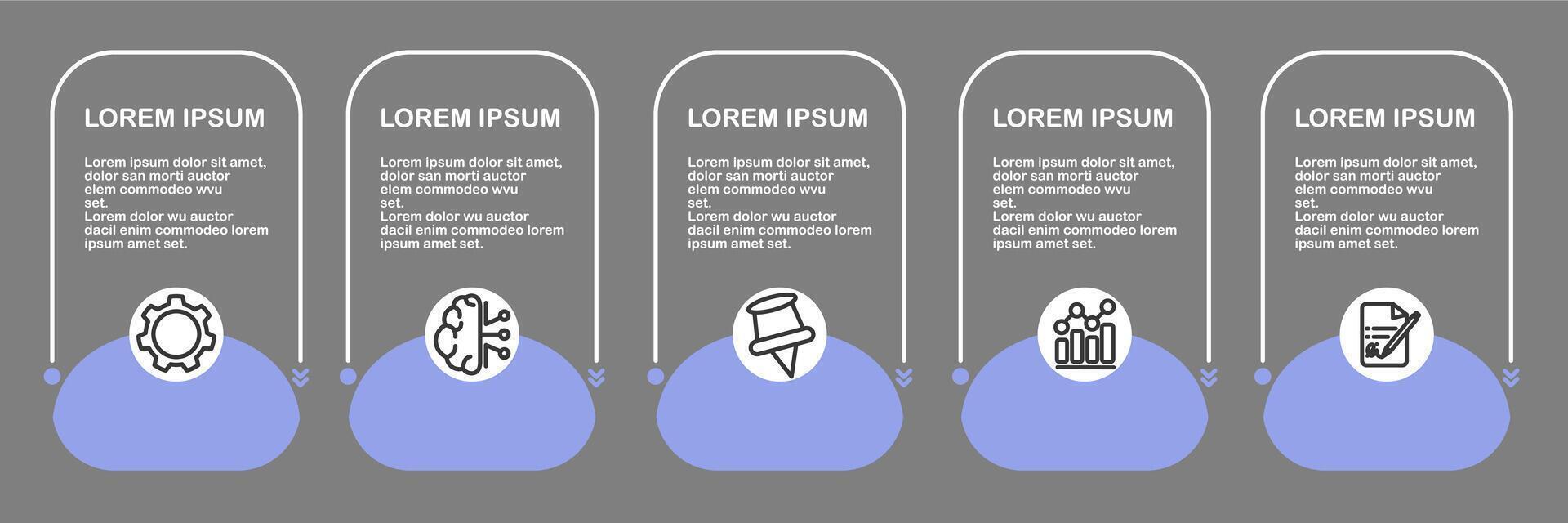 LOREM IPSUM

Lorem ipsum dolor sit amet, dolor san morti auctor elem commodeo wvu set.
Lorem dolor wu auctor dacil enim commodeo lorem ipsum amet set.

LOREM IPSUM

Lorem ipsum dolor sit amet, dolor san morti auctor elem commodeo wvu set.
Lorem dolor wu auctor dacil enim commodeo lorem ipsum amet set.

LOREM IPSUM

Lorem ipsum dolor sit amet, dolor san morti auctor elem commodeo wvu set.
Lorem dolor wu auctor dacil enim commodeo lorem ipsum amet set.

LOREM IPSUM

Lorem ipsum dolor sit amet, dolor san morti auctor elem commodeo wvu set.
Lorem dolor wu auctor dacil enim commodeo lorem ipsum amet set.

LOREM IPSUM

Lorem ipsum dolor sit amet, dolor san morti auctor elem commodeo wvu set.
Lorem dolor wu auctor dacil enim commodeo lorem ipsum amet set.