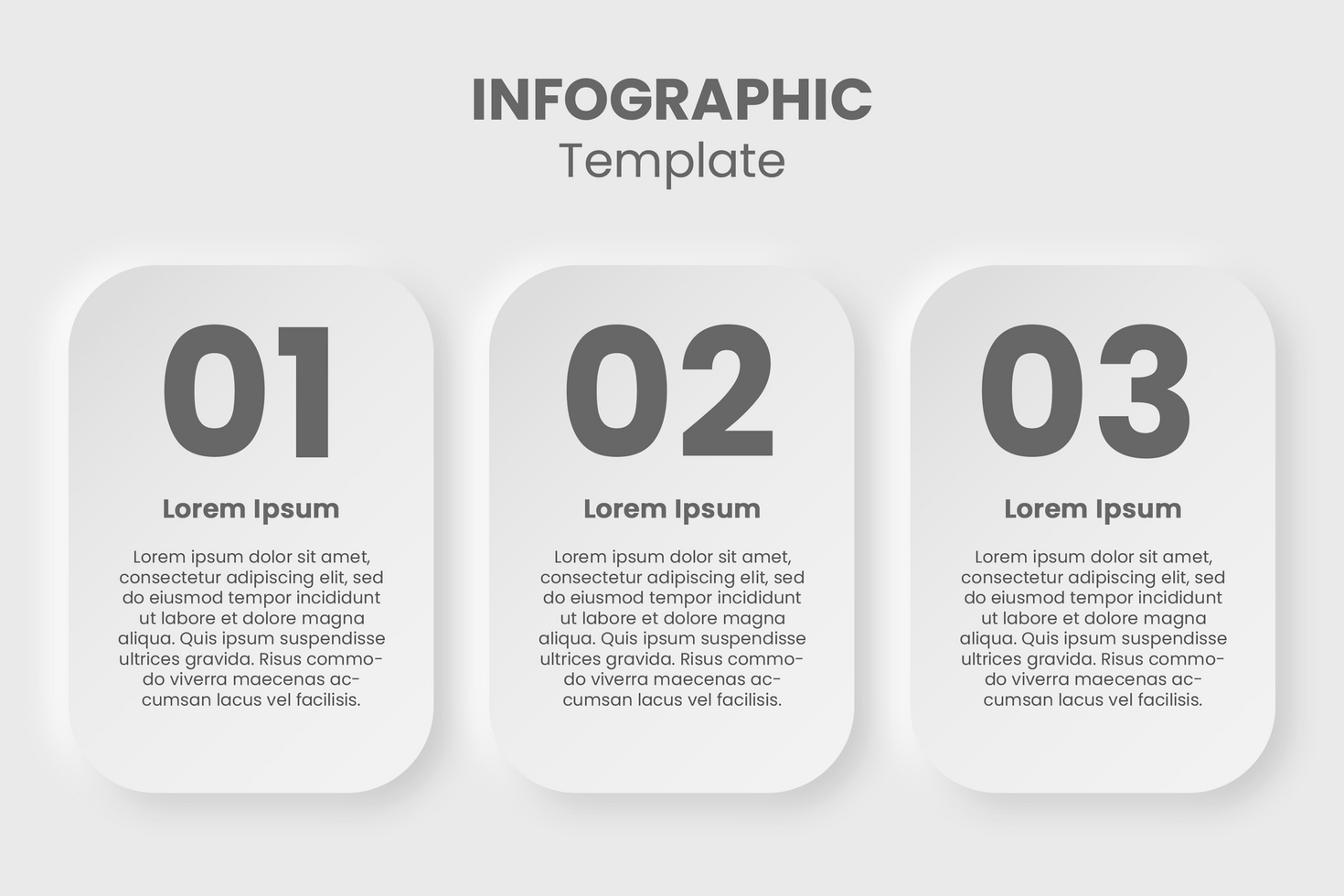 INFOGRAPHIC
Template

01

Lorem Ipsum

Lorem ipsum dolor sit amet, consectetur adipiscing elit, sed do eiusmod tempor incididunt ut labore et dolore magna aliqua. Quis ipsum suspendisse ultrices gravida. Risus commodo viverra maecenas accumsan lacus vel facilisis.

02

Lorem Ipsum

Lorem ipsum dolor sit amet, consectetur adipiscing elit, sed do eiusmod tempor incididunt ut labore et dolore magna aliqua. Quis ipsum suspendisse ultrices gravida. Risus commodo viverra maecenas accumsan lacus vel facilisis.

03

Lorem Ipsum

Lorem ipsum dolor sit amet, consectetur adipiscing elit, sed do eiusmod tempor incididunt ut labore et dolore magna aliqua. Quis ipsum suspendisse ultrices gravida. Risus commodo viverra maecenas accumsan lacus vel facilisis.