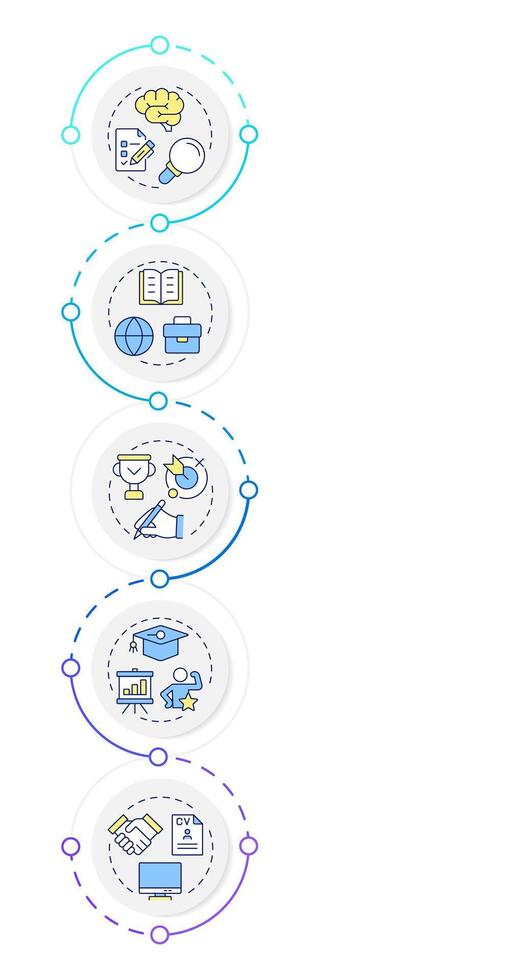 CV