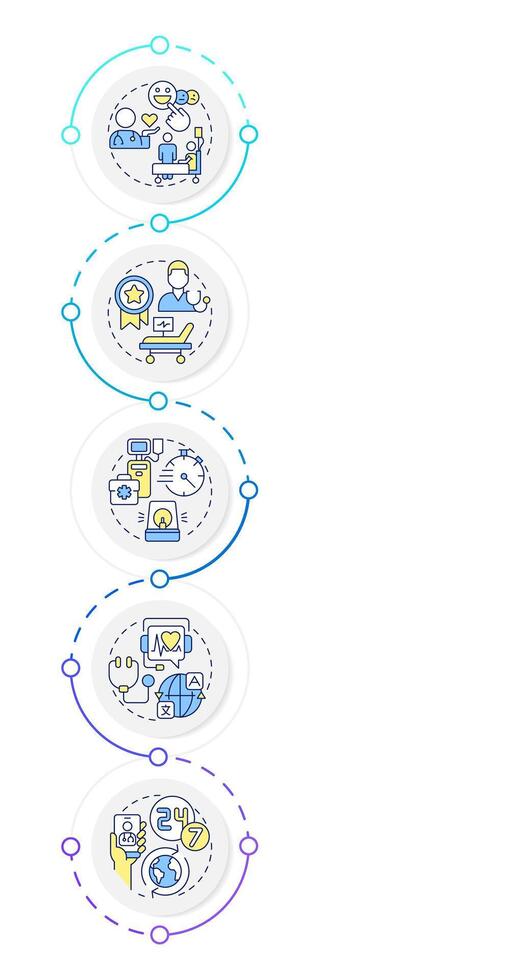 24
7
A
文