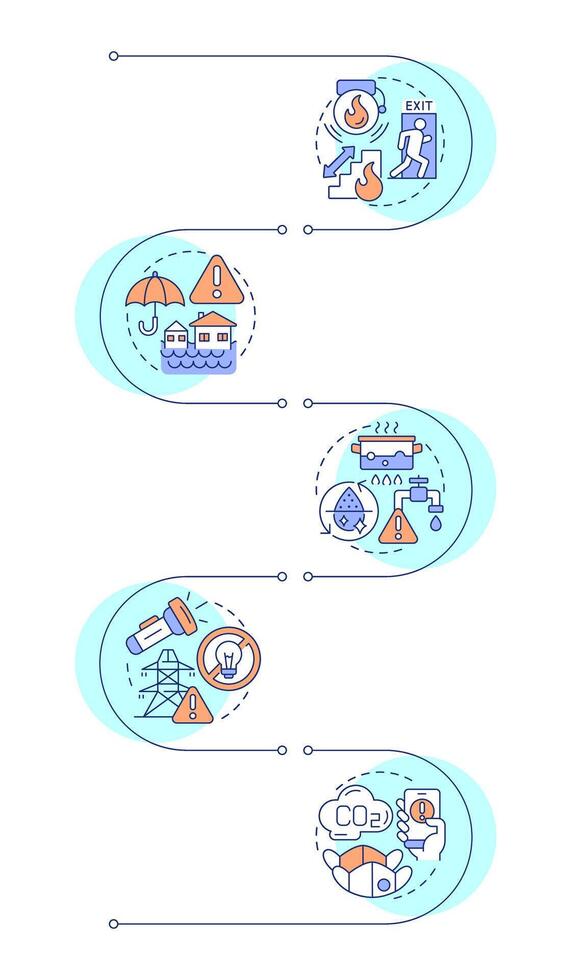 EXIT

$CO_2$