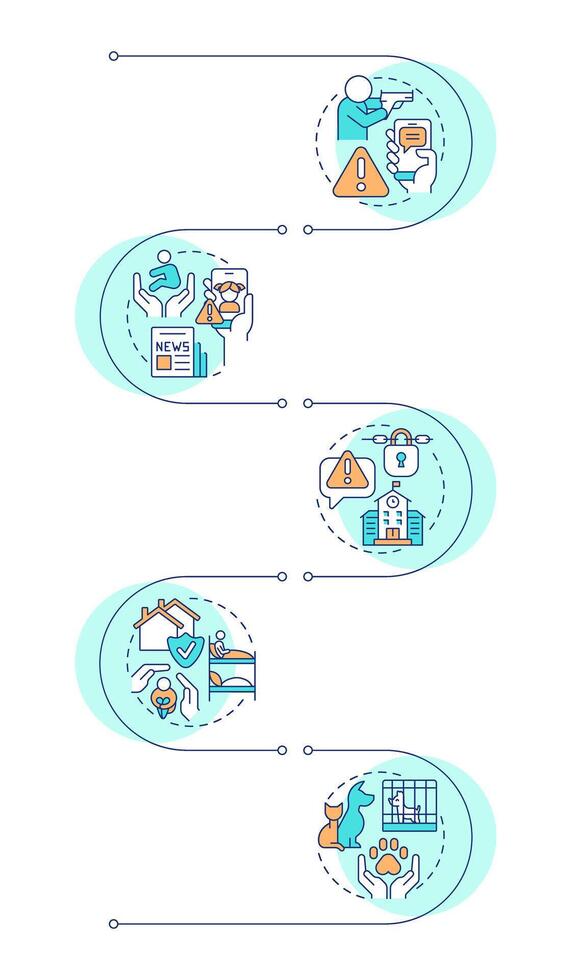 NEWS