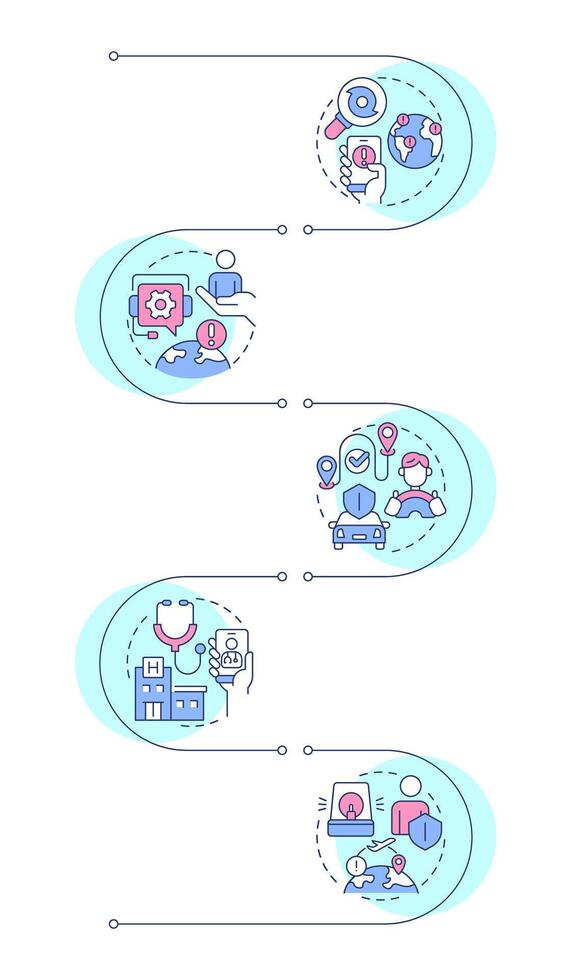 H