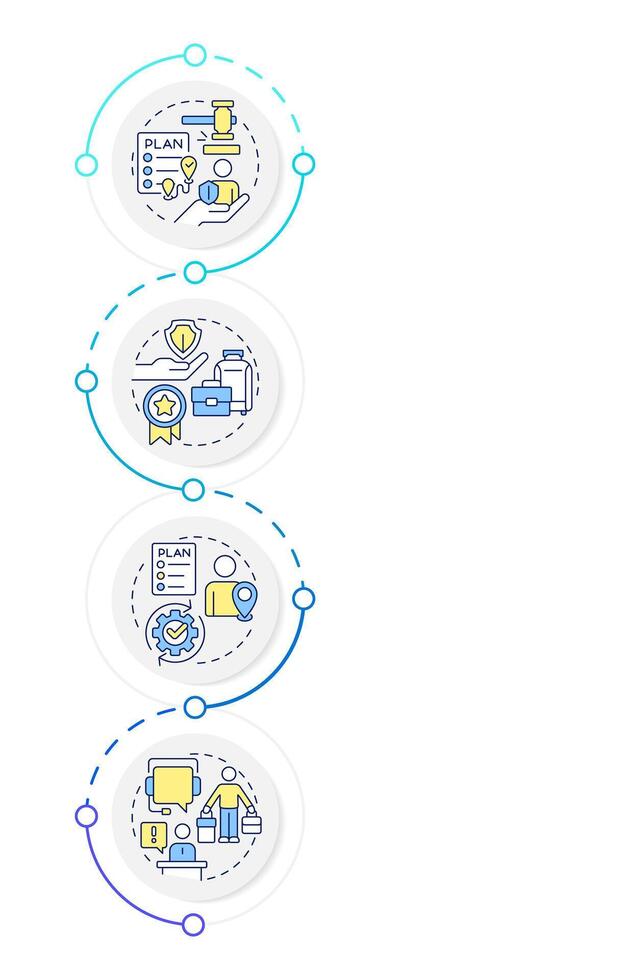 PLAN

PLAN