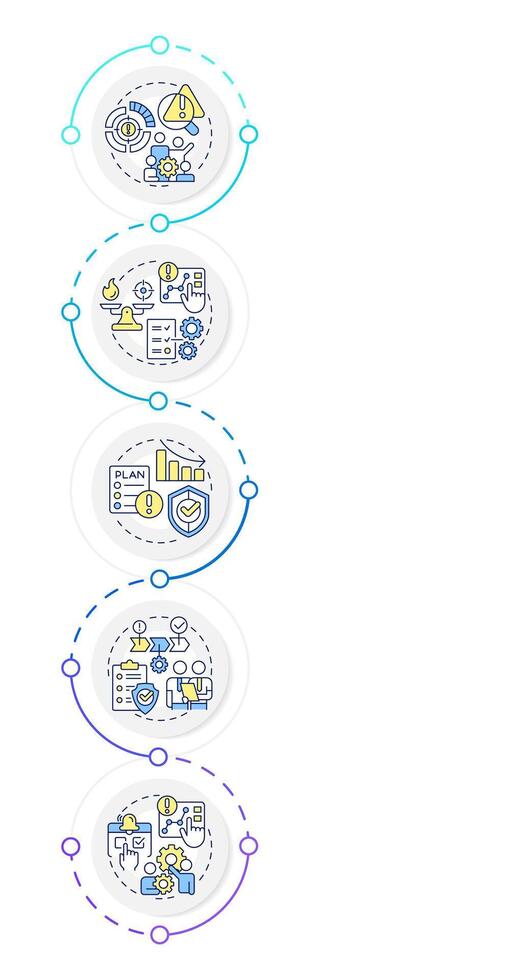 PLAN