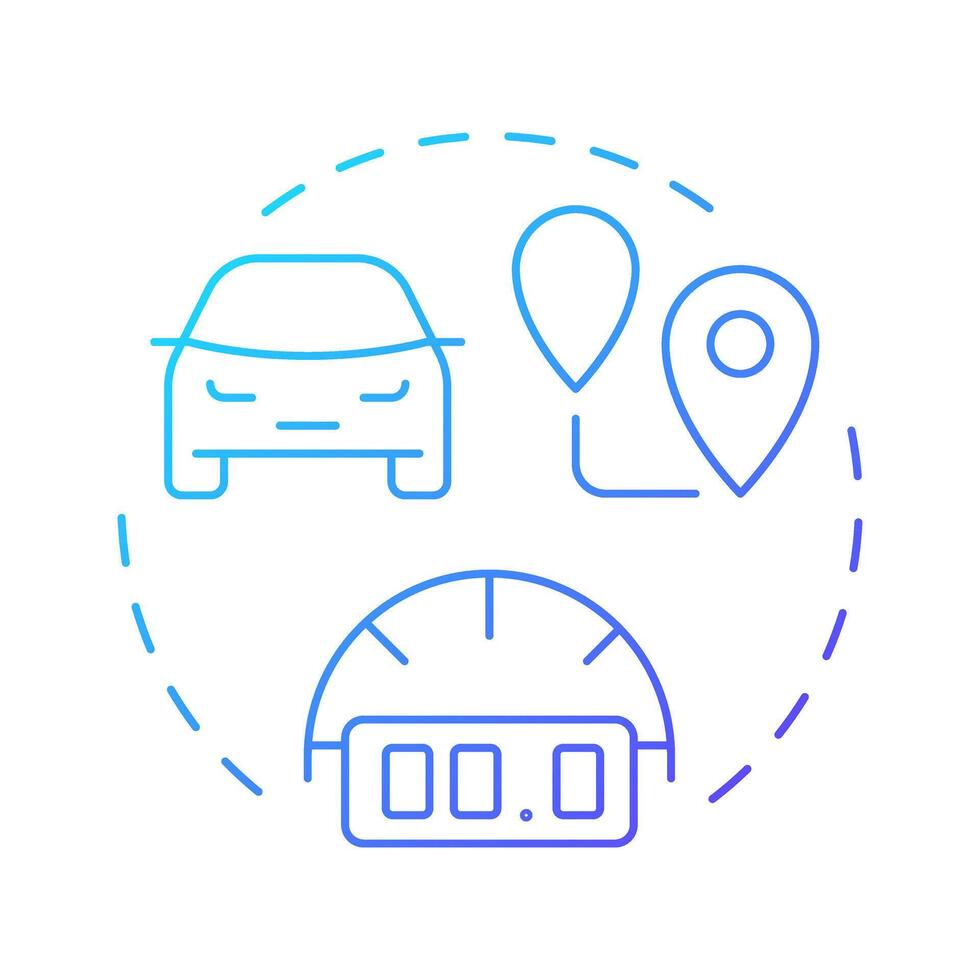 00.0