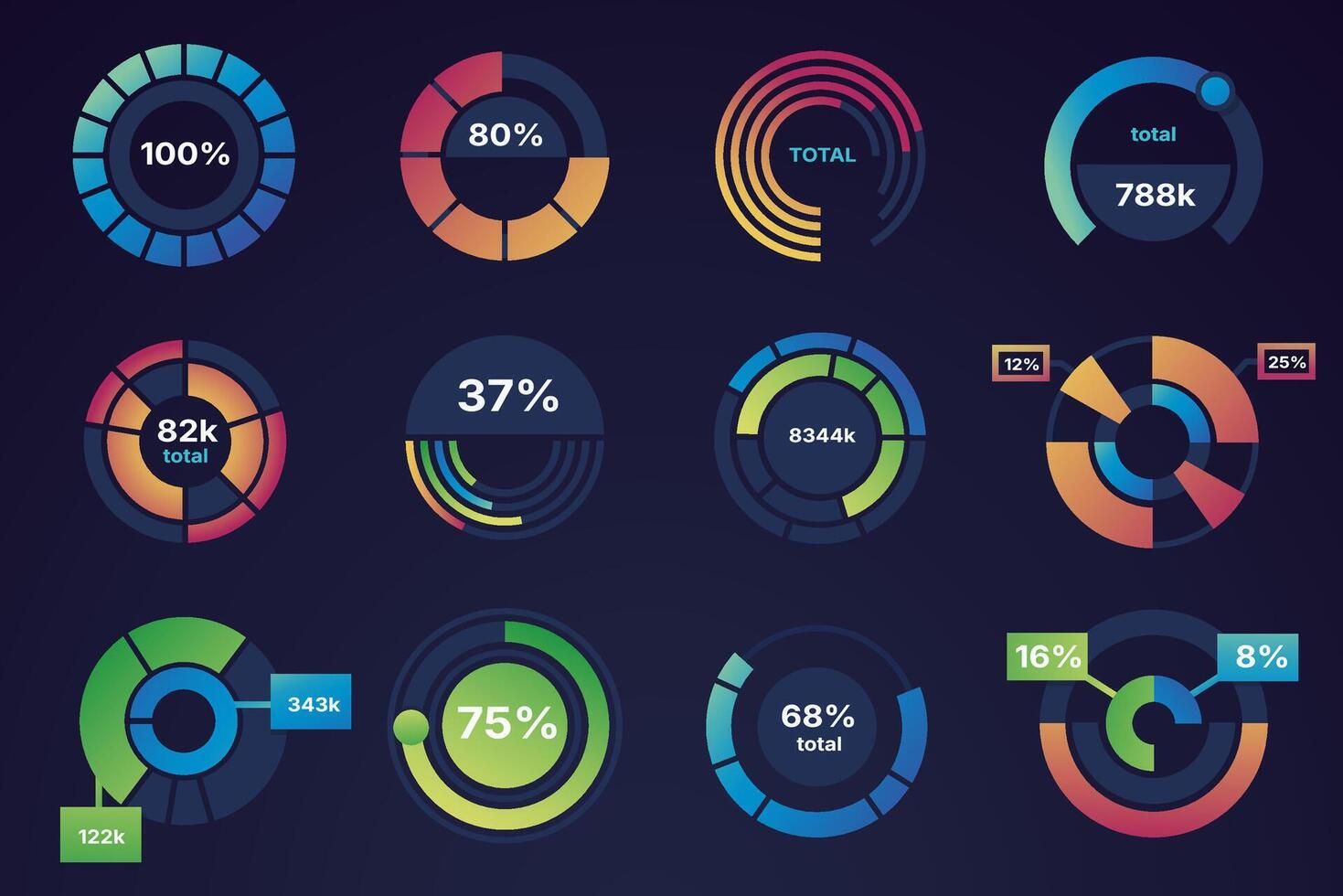 100%

80%

TOTAL

total
788k

82k
total

37%

8344k

12%

25%

343k

122k

75%

68%
total

16%

8%