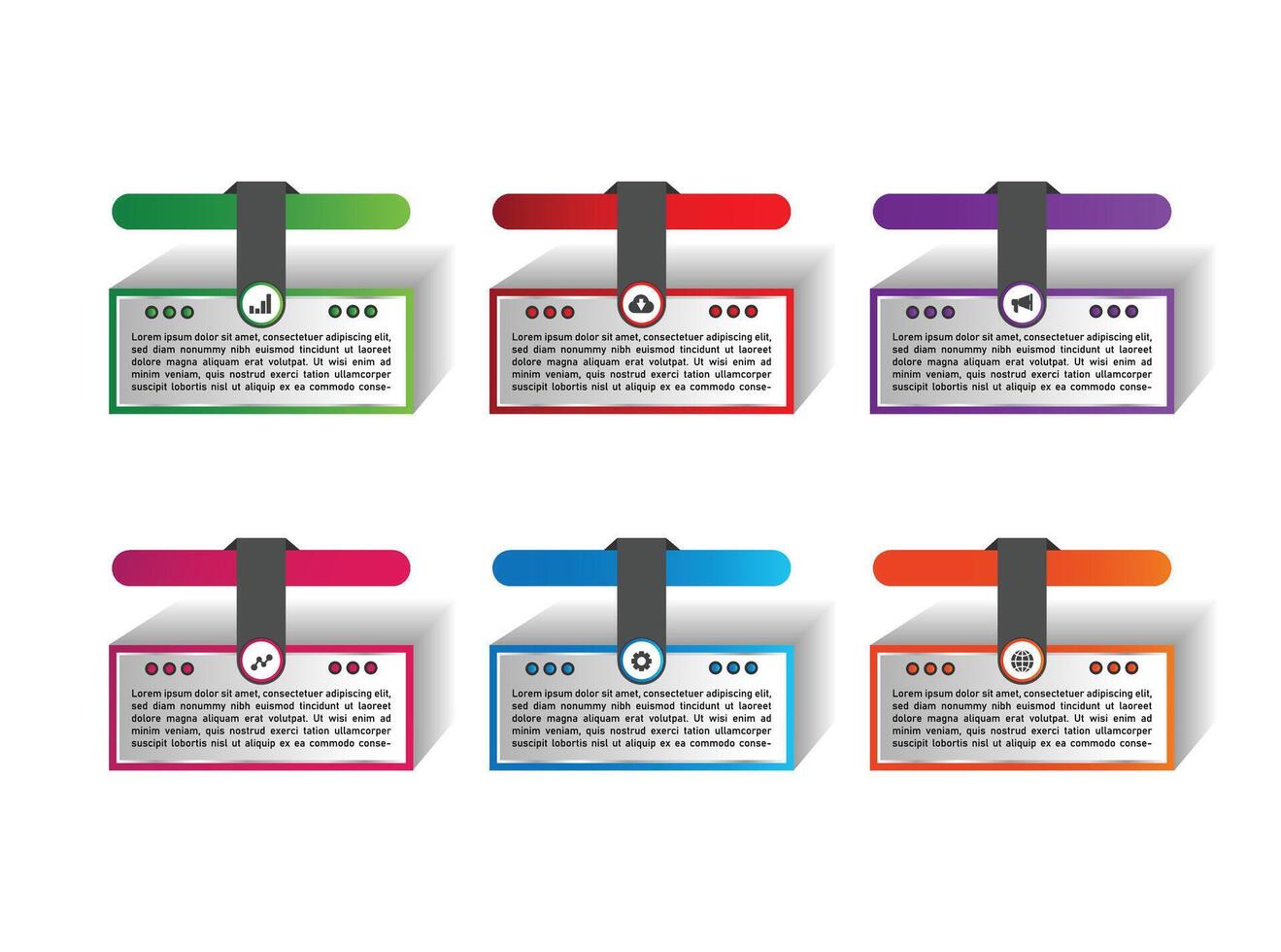 Lorem ipsum dolor sit amet, consectetuer adipiscing elit, sed diam nonummy nibh euismod tincidunt ut laoreet dolore magna aliquam erat volutpat. Ut wisi enim ad minim veniam, quis nostrud exerci tation ullamcorper suscipit lobortis nisl ut aliquip ex ea commodo conse-

Lorem ipsum dolor sit amet, consectetuer adipiscing elit, sed diam nonummy nibh euismod tincidunt ut laoreet dolore magna aliquam erat volutpat. Ut wisi enim ad minim veniam, quis nostrud exerci tation ullamcorper suscipit lobortis nisl ut aliquip ex ea commodo conse-

Lorem ipsum dolor sit amet, consectetuer adipiscing elit, sed diam nonummy nibh euismod tincidunt ut laoreet dolore magna aliquam erat volutpat. Ut wisi enim ad minim veniam, quis nostrud exerci tation ullamcorper suscipit lobortis nisl ut aliquip ex ea commodo conse-

Lorem ipsum dolor sit amet, consectetuer adipiscing elit, sed diam nonummy nibh euismod tincidunt ut laoreet dolore magna aliquam erat volutpat. Ut wisi enim ad minim veniam, quis nostrud exerci tation ullamcorper suscipit lobortis nisl ut aliquip ex ea commodo conse-

Lorem ipsum dolor sit amet, consectetuer adipiscing elit, sed diam nonummy nibh euismod tincidunt ut laoreet dolore magna aliquam erat volutpat. Ut wisi enim ad minim veniam, quis nostrud exerci tation ullamcorper suscipit lobortis nisl ut aliquip ex ea commodo conse-

Lorem ipsum dolor sit amet, consectetuer adipiscing elit, sed diam nonummy nibh euismod tincidunt ut laoreet dolore magna aliquam erat volutpat. Ut wisi enim ad minim veniam, quis nostrud exerci tation ullamcorper suscipit lobortis nisl ut aliquip ex ea commodo conse-