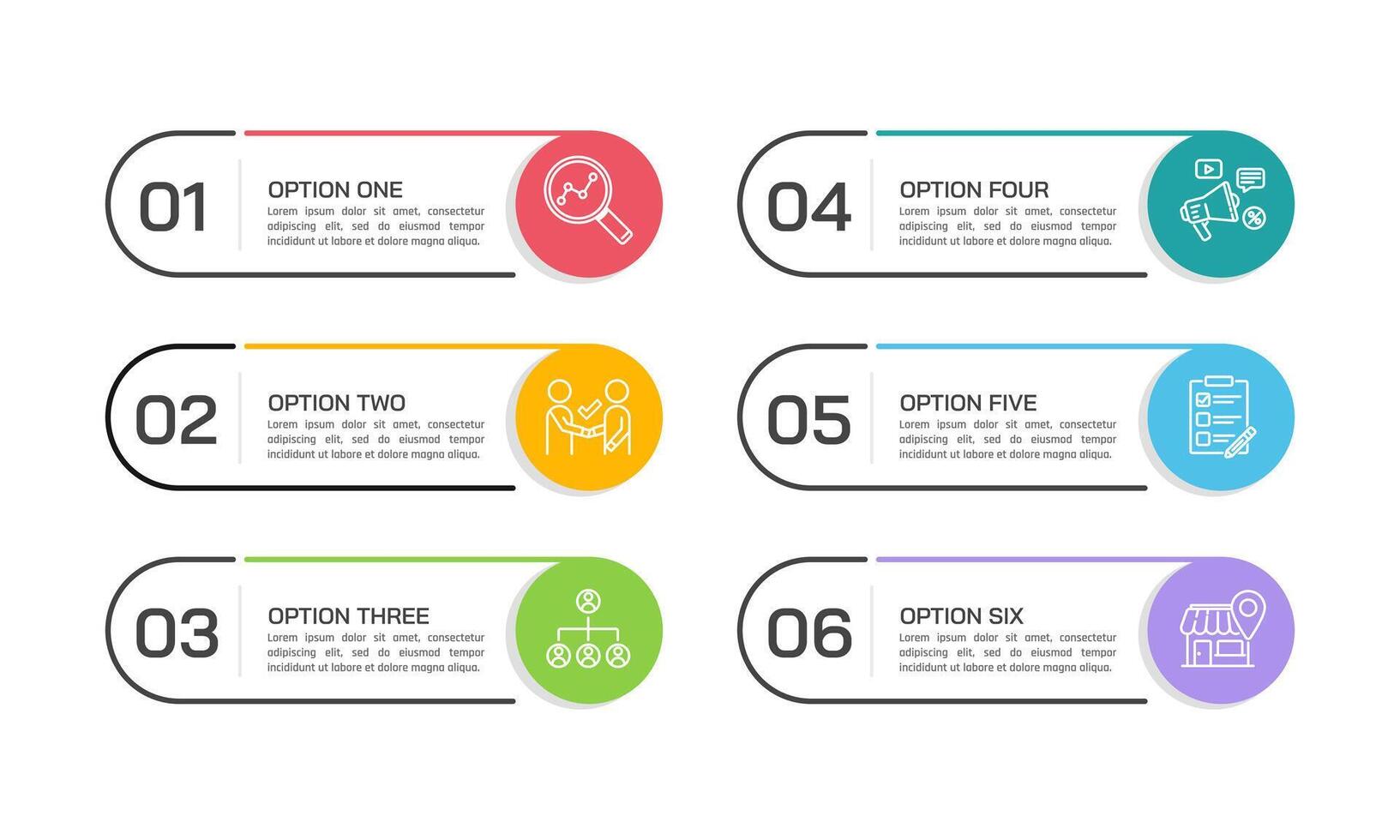 01

OPTION ONE

Lorem ipsum dolor sit amet, consectetur adipiscing elit, sed do eiusmod tempor incididunt ut labore et dolore magna aliqua.

02

OPTION TWO

Lorem ipsum dolor sit amet, consectetur adipiscing elit, sed do eiusmod tempor incididunt ut labore et dolore magna aliqua.

03

OPTION THREE

Lorem ipsum dolor sit amet, consectetur adipiscing elit, sed do eiusmod tempor incididunt ut labore et dolore magna aliqua.

04

OPTION FOUR

Lorem ipsum dolor sit amet, consectetur adipiscing elit, sed do eiusmod tempor incididunt ut labore et dolore magna aliqua.

05

OPTION FIVE

Lorem ipsum dolor sit amet, consectetur adipiscing elit, sed do eiusmod tempor incididunt ut labore et dolore magna aliqua.

06

OPTION SIX

Lorem ipsum dolor sit amet, consectetur adipiscing elit, sed do eiusmod tempor incididunt ut labore et dolore magna aliqua.