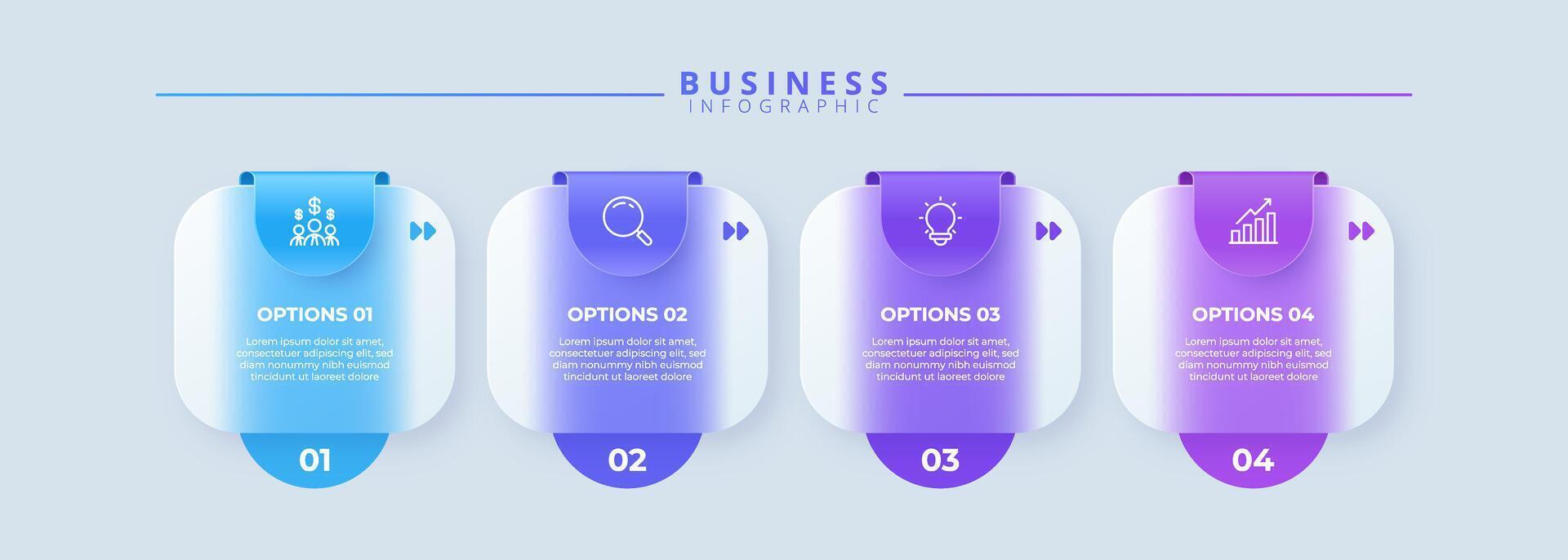 BUSINESS
INFOGRAPHIC

OPTIONS 01

Lorem ipsum dolor sit amet, consectetuer adipiscing elit, sed diam nonummy nibh euismod tincidunt ut laoreet dolore

01

OPTIONS 02

Lorem ipsum dolor sit amet, consectetuer adipiscing elit, sed diam nonummy nibh euismod tincidunt ut laoreet dolore

02

OPTIONS 03

Lorem ipsum dolor sit amet, consectetuer adipiscing elit, sed diam nonummy nibh euismod tincidunt ut laoreet dolore

03

OPTIONS 04

Lorem ipsum dolor sit amet, consectetuer adipiscing elit, sed diam nonummy nibh euismod tincidunt ut laoreet dolore

04