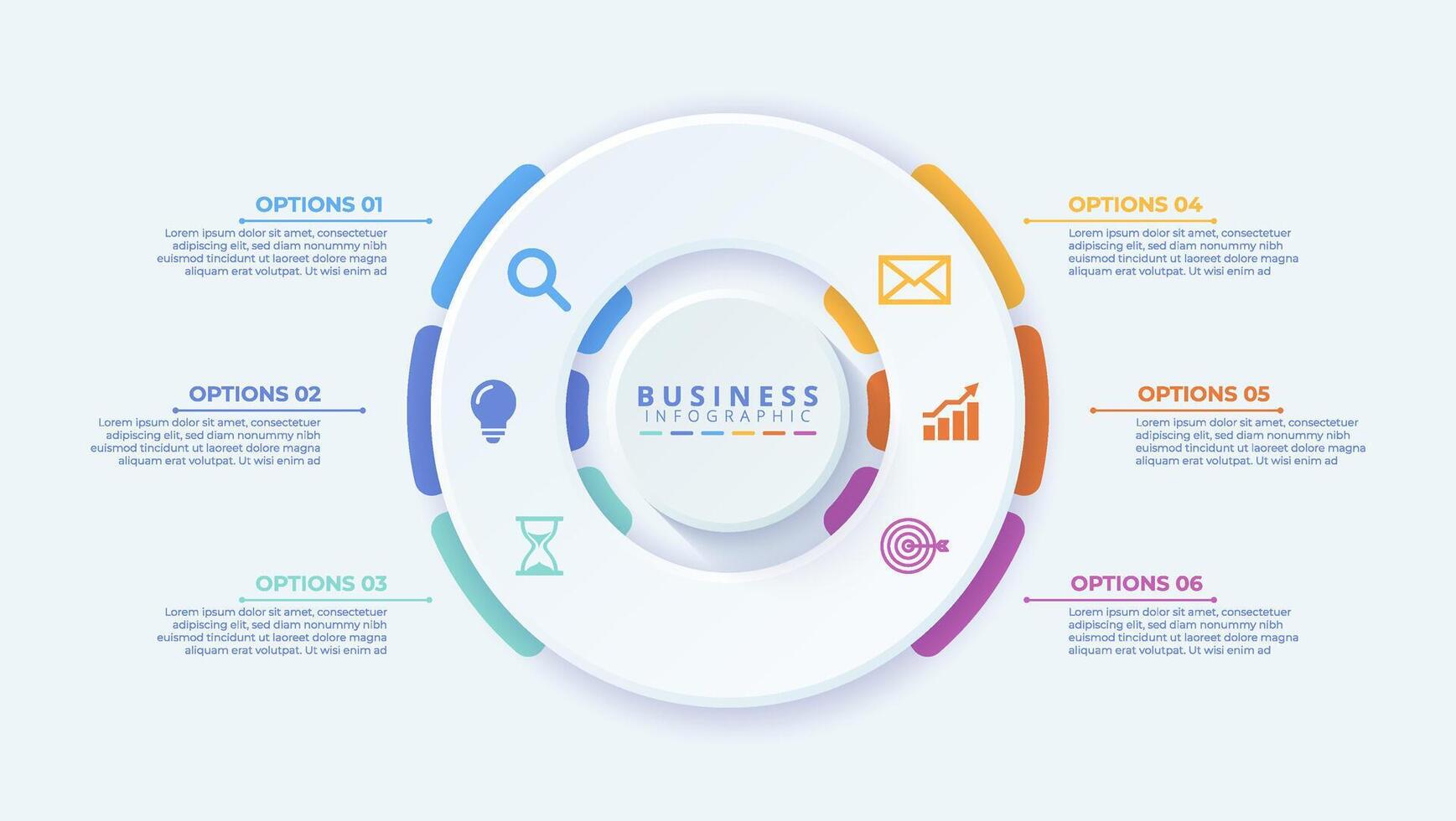 OPTIONS 01
Lorem ipsum dolor sit amet, consectetuer adipiscing elit, sed diam nonummy nibh euismod tincidunt ut laoreet dolore magna aliquam erat volutpat. Ut wisi enim ad

OPTIONS 02
Lorem ipsum dolor sit amet, consectetuer adipiscing elit, sed diam nonummy nibh euismod tincidunt ut laoreet dolore magna aliquam erat volutpat. Ut wisi enim ad

OPTIONS 03
Lorem ipsum dolor sit amet, consectetuer adipiscing elit, sed diam nonummy nibh euismod tincidunt ut laoreet dolore magna aliquam erat volutpat. Ut wisi enim ad

BUSINESS
INFOGRAPHIC

OPTIONS 04
Lorem ipsum dolor sit amet, consectetuer adipiscing elit, sed diam nonummy nibh euismod tincidunt ut laoreet dolore magna aliquam erat volutpat. Ut wisi enim ad

OPTIONS 05
Lorem ipsum dolor sit amet, consectetuer adipiscing elit, sed diam nonummy nibh euismod tincidunt ut laoreet dolore magna aliquam erat volutpat. Ut wisi enim ad

OPTIONS 06
Lorem ipsum dolor sit amet, consectetuer adipiscing elit, sed diam nonummy nibh euismod tincidunt ut laoreet dolore magna aliquam erat volutpat. Ut wisi enim ad