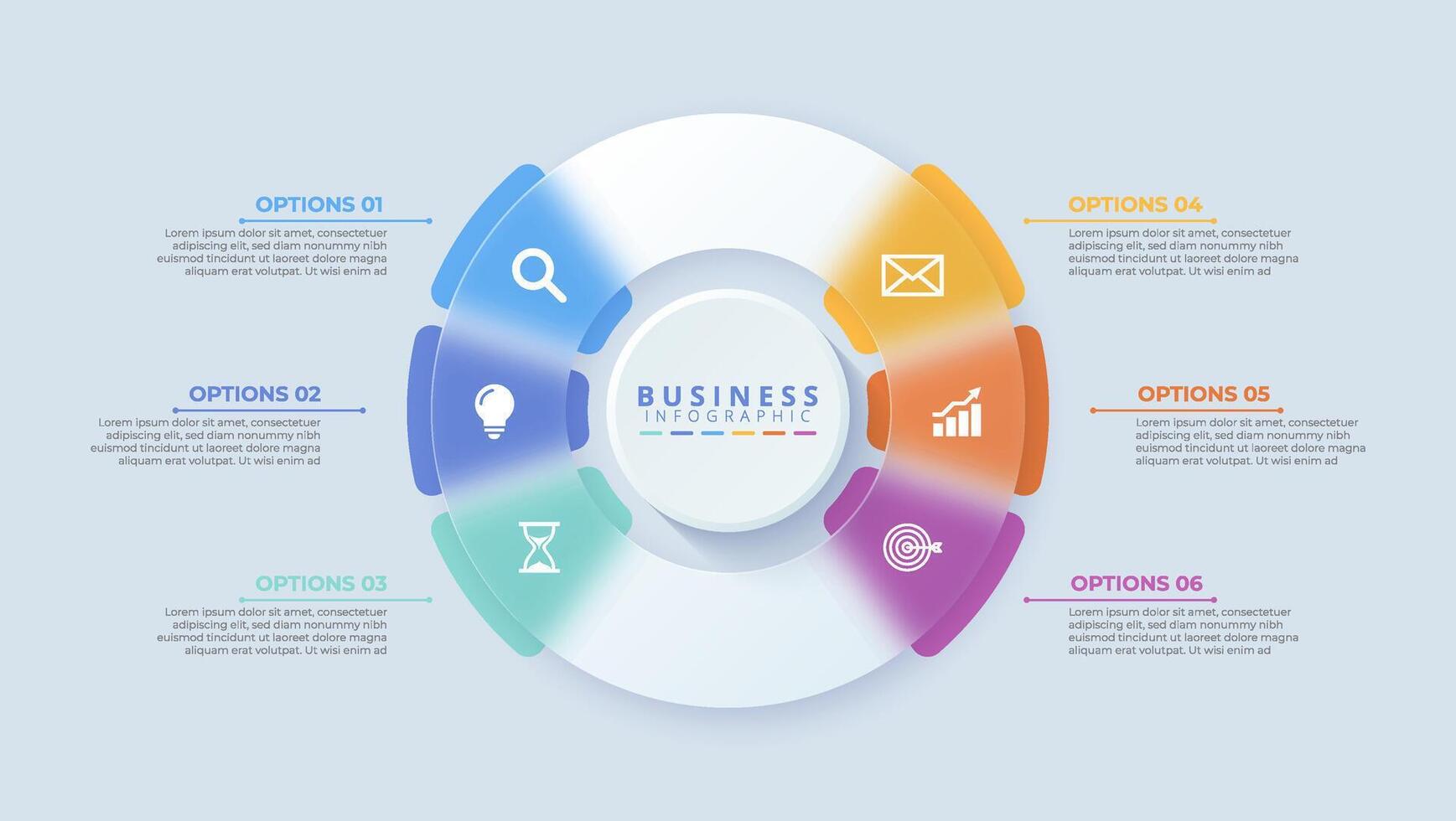 OPTIONS 01

Lorem ipsum dolor sit amet, consectetuer adipiscing elit, sed diam nonummy nibh euismod tincidunt ut laoreet dolore magna aliquam erat volutpat. Ut wisi enim ad

OPTIONS 02

Lorem ipsum dolor sit amet, consectetuer adipiscing elit, sed diam nonummy nibh euismod tincidunt ut laoreet dolore magna aliquam erat volutpat. Ut wisi enim ad

OPTIONS 03

Lorem ipsum dolor sit amet, consectetuer adipiscing elit, sed diam nonummy nibh euismod tincidunt ut laoreet dolore magna aliquam erat volutpat. Ut wisi enim ad

BUSINESS
INFOGRAPHIC

OPTIONS 04

Lorem ipsum dolor sit amet, consectetuer adipiscing elit, sed diam nonummy nibh euismod tincidunt ut laoreet dolore magna aliquam erat volutpat. Ut wisi enim ad

OPTIONS 05

Lorem ipsum dolor sit amet, consectetuer adipiscing elit, sed diam nonummy nibh euismod tincidunt ut laoreet dolore magna aliquam erat volutpat. Ut wisi enim ad

OPTIONS 06

Lorem ipsum dolor sit amet, consectetuer adipiscing elit, sed diam nonummy nibh euismod tincidunt ut laoreet dolore magna aliquam erat volutpat. Ut wisi enim ad