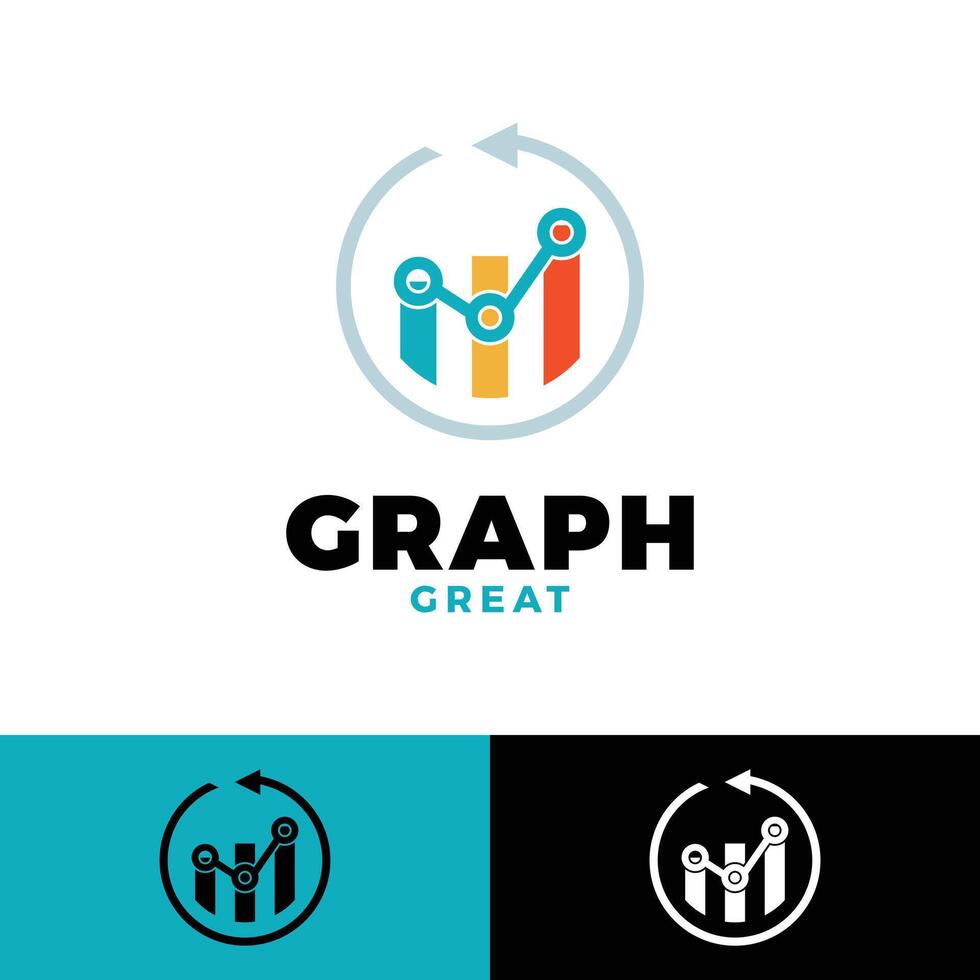 GRAPH
GREAT