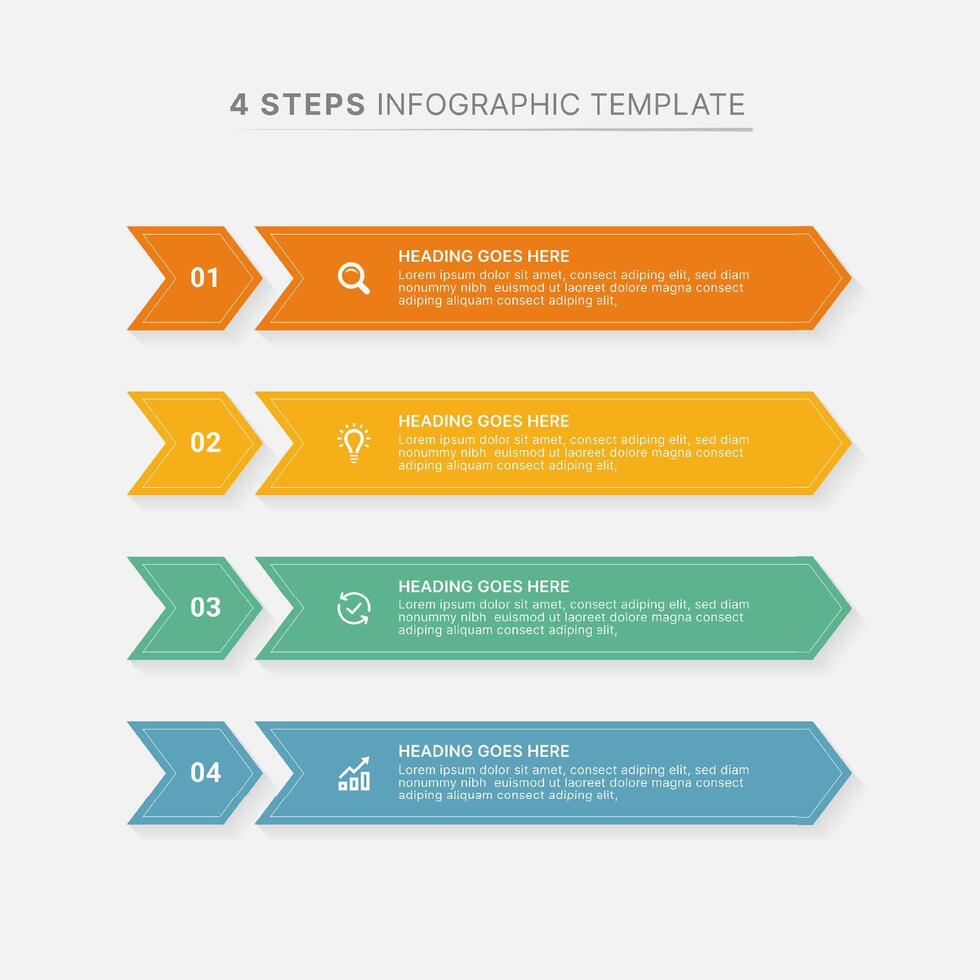 4 STEPS INFOGRAPHIC TEMPLATE

01

HEADING GOES HERE
Lorem ipsum dolor sit amet, consect adiping elit, sed diam nonummy nibh euismod ut laoreet dolore magna consect adiping aliquam consect adiping elit,

02

HEADING GOES HERE
Lorem ipsum dolor sit amet, consect adiping elit, sed diam nonummy nibh euismod ut laoreet dolore magna consect adiping aliquam consect adiping elit,

03

HEADING GOES HERE
Lorem ipsum dolor sit amet, consect adiping elit, sed diam nonummy nibh euismod ut laoreet dolore magna consect adiping aliquam consect adiping elit,

04

HEADING GOES HERE
Lorem ipsum dolor sit amet, consect adiping elit, sed diam nonummy nibh euismod ut laoreet dolore magna consect adiping aliquam consect adiping elit,