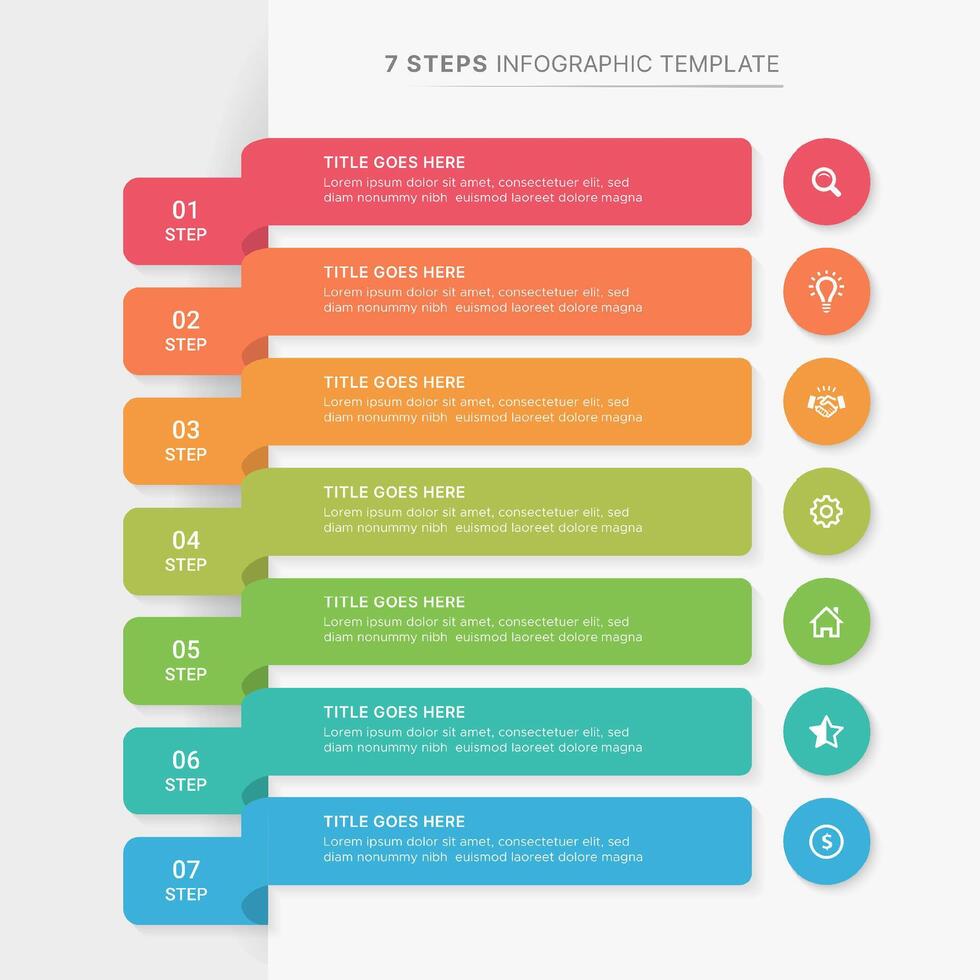 7 STEPS INFOGRAPHIC TEMPLATE

01
STEP

TITLE GOES HERE
Lorem ipsum dolor sit amet, consectetuer elit, sed diam nonummy nibh euismod laoreet dolore magna

02
STEP

TITLE GOES HERE
Lorem ipsum dolor sit amet, consectetuer elit, sed diam nonummy nibh euismod laoreet dolore magna

03
STEP

TITLE GOES HERE
Lorem ipsum dolor sit amet, consectetuer elit, sed diam nonummy nibh euismod laoreet dolore magna

04
STEP

TITLE GOES HERE
Lorem ipsum dolor sit amet, consectetuer elit, sed diam nonummy nibh euismod laoreet dolore magna

05
STEP

TITLE GOES HERE
Lorem ipsum dolor sit amet, consectetuer elit, sed diam nonummy nibh euismod laoreet dolore magna

06
STEP

TITLE GOES HERE
Lorem ipsum dolor sit amet, consectetuer elit, sed diam nonummy nibh euismod laoreet dolore magna

07
STEP

TITLE GOES HERE
Lorem ipsum dolor sit amet, consectetuer elit, sed diam nonummy nibh euismod laoreet dolore magna