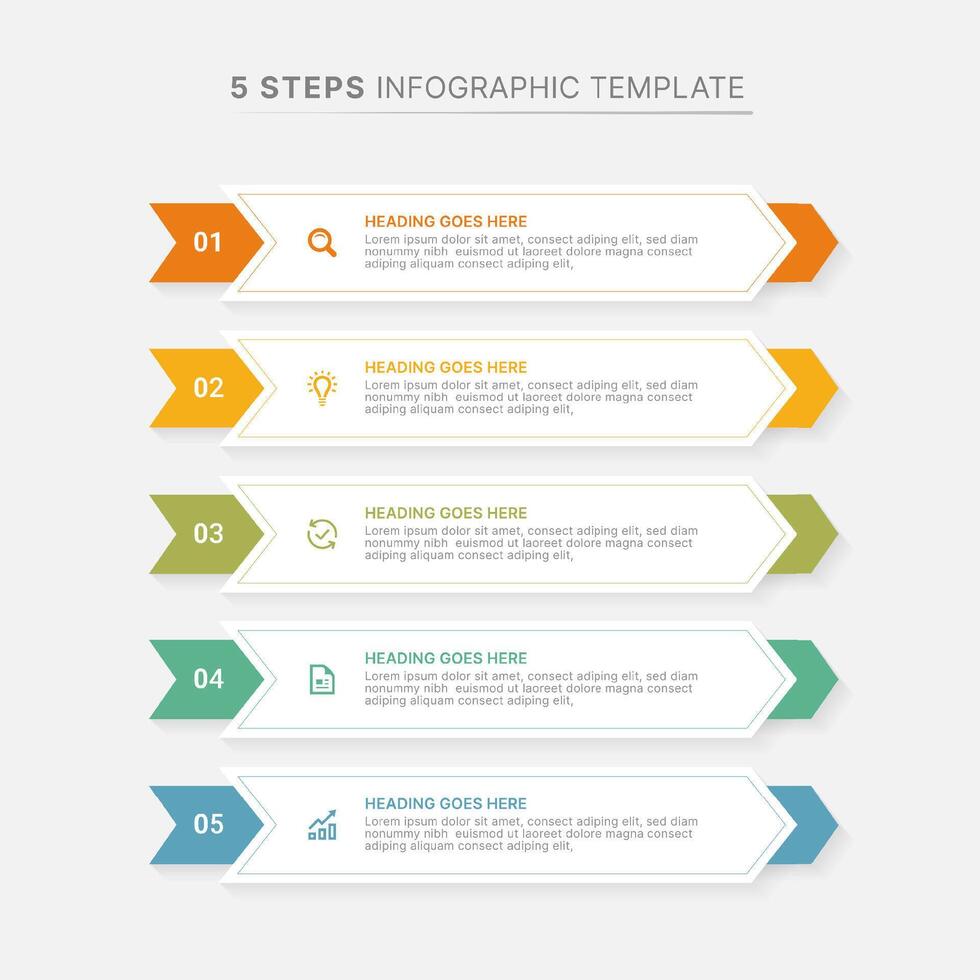 5 STEPS INFOGRAPHIC TEMPLATE

01

HEADING GOES HERE
Lorem ipsum dolor sit amet, consect adiping elit, sed diam nonummy nibh euismod ut laoreet dolore magna consect adiping aliquam consect adiping elit,

02

HEADING GOES HERE
Lorem ipsum dolor sit amet, consect adiping elit, sed diam nonummy nibh euismod ut laoreet dolore magna consect adiping aliquam consect adiping elit,

03

HEADING GOES HERE
Lorem ipsum dolor sit amet, consect adiping elit, sed diam nonummy nibh euismod ut laoreet dolore magna consect adiping aliquam consect adiping elit,

04

HEADING GOES HERE
Lorem ipsum dolor sit amet, consect adiping elit, sed diam nonummy nibh euismod ut laoreet dolore magna consect adiping aliquam consect adiping elit,

05

HEADING GOES HERE
Lorem ipsum dolor sit amet, consect adiping elit, sed diam nonummy nibh euismod ut laoreet dolore magna consect adiping aliquam consect adiping elit,