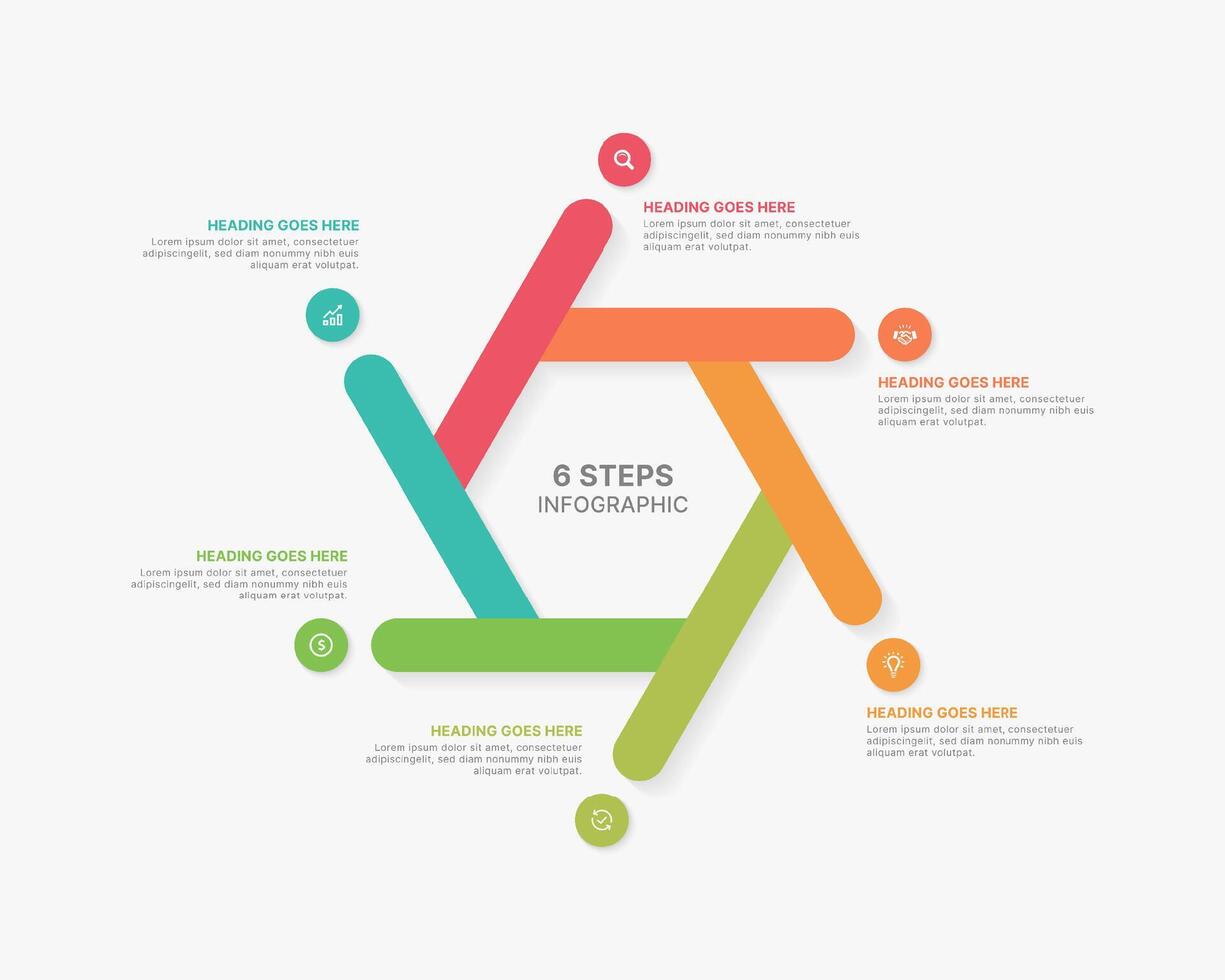 HEADING GOES HERE
Lorem ipsum dolor sit amet, consectetuer adipiscingelit, sed diam nonummy nibh euis aliquam erat volutpat.

HEADING GOES HERE
Lorem ipsum dolor sit amet, consectetuer adipiscingelit, sed diam nonummy nibh euis aliquam erat volutpat.

HEADING GOES HERE
Lorem ipsum dolor sit amet, consectetuer adipiscingelit, sed diam nonummy nibh euis aliquam erat volutpat.

6 STEPS
INFOGRAPHIC

HEADING GOES HERE
Lorem ipsum dolor sit amet, consectetuer adipiscingelit, sed diam nonummy nibh euis aliquam erat volutpat.

HEADING GOES HERE
Lorem ipsum dolor sit amet, consectetuer adipiscingelit, sed diam nonummy nibh euis aliquam erat volutpat.

HEADING GOES HERE
Lorem ipsum dolor sit amet, consectetuer adipiscingelit, sed diam nonummy nibh euis aliquam erat volutpat.