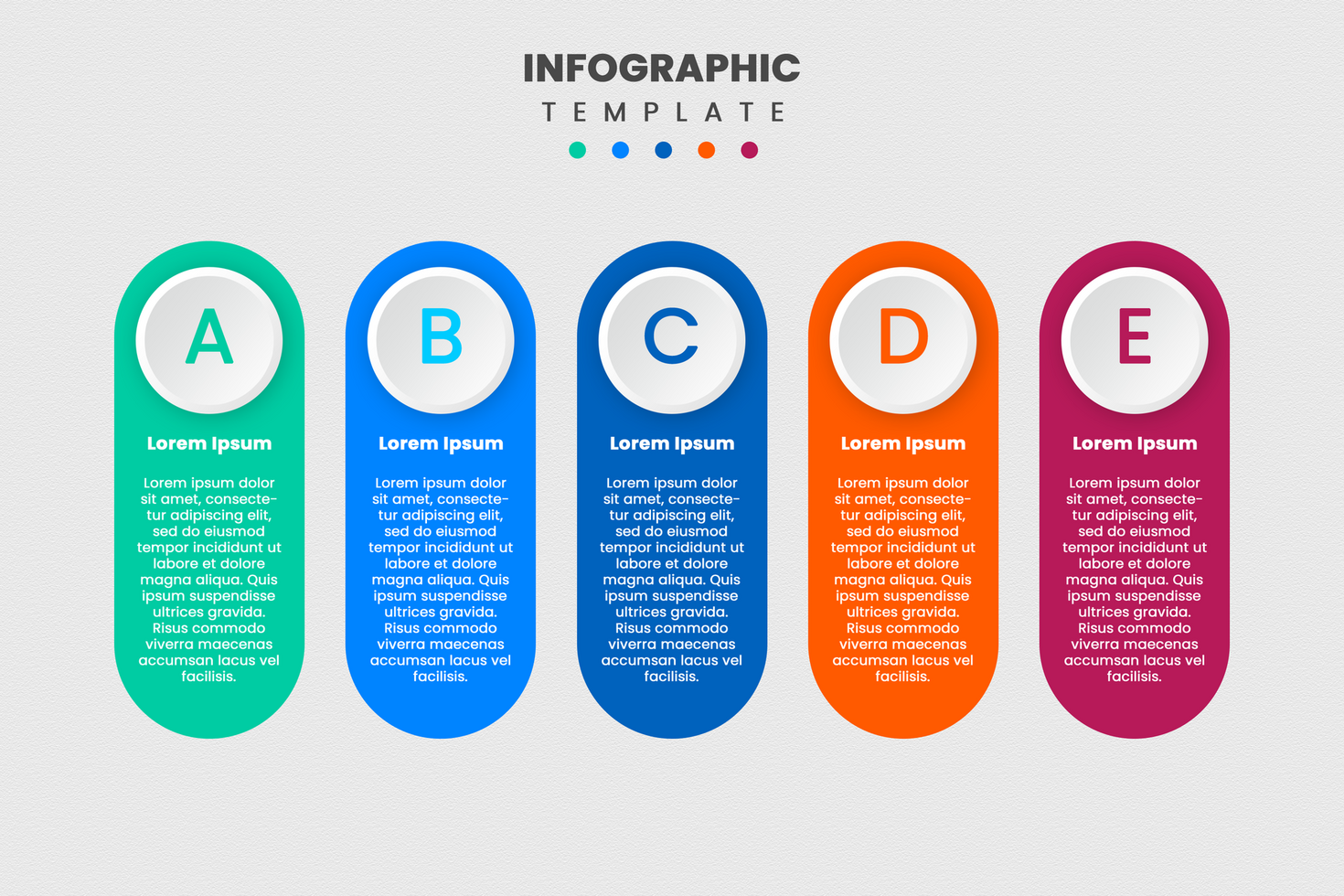 INFOGRAPHIC
TEMPLATE

A

Lorem Ipsum

Lorem ipsum dolor sit amet, consectetur adipiscing elit, sed do eiusmod tempor incididunt ut labore et dolore magna aliqua. Quis ipsum suspendisse ultrices gravida. Risus commodo viverra maecenas accumsan lacus vel facilisis.

B

Lorem Ipsum

Lorem ipsum dolor sit amet, consectetur adipiscing elit, sed do eiusmod tempor incididunt ut labore et dolore magna aliqua. Quis ipsum suspendisse ultrices gravida. Risus commodo viverra maecenas accumsan lacus vel facilisis.

C

Lorem Ipsum

Lorem ipsum dolor sit amet, consectetur adipiscing elit, sed do eiusmod tempor incididunt ut labore et dolore magna aliqua. Quis ipsum suspendisse ultrices gravida. Risus commodo viverra maecenas accumsan lacus vel facilisis.

D

Lorem Ipsum

Lorem ipsum dolor sit amet, consectetur adipiscing elit, sed do eiusmod tempor incididunt ut labore et dolore magna aliqua. Quis ipsum suspendisse ultrices gravida. Risus commodo viverra maecenas accumsan lacus vel facilisis.

E

Lorem Ipsum

Lorem ipsum dolor sit amet, consectetur adipiscing elit, sed do eiusmod tempor incididunt ut labore et dolore magna aliqua. Quis ipsum suspendisse ultrices gravida. Risus commodo viverra maecenas accumsan lacus vel facilisis.